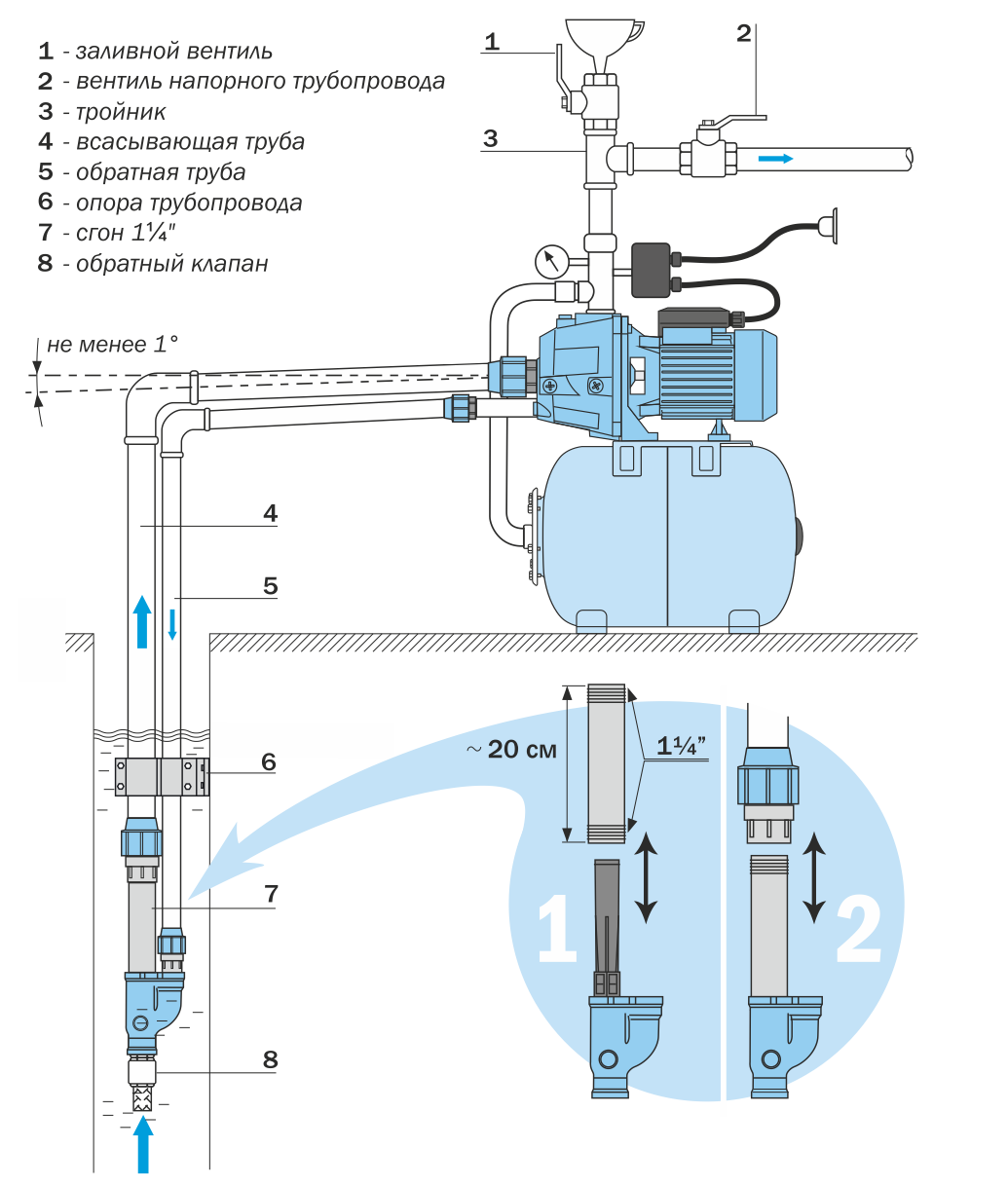 1 - заливной вентиль
2 - вентиль напорного трубопровода
3 - тройник
4 - всасывающая труба
5 - обратная труба
6 - опора трубопровода
7 - сгон 1¼"
8 - обратный клапан

не менее 1°

1
2
3
4
5
6
7
8

~ 20 см
1¼"

1
2