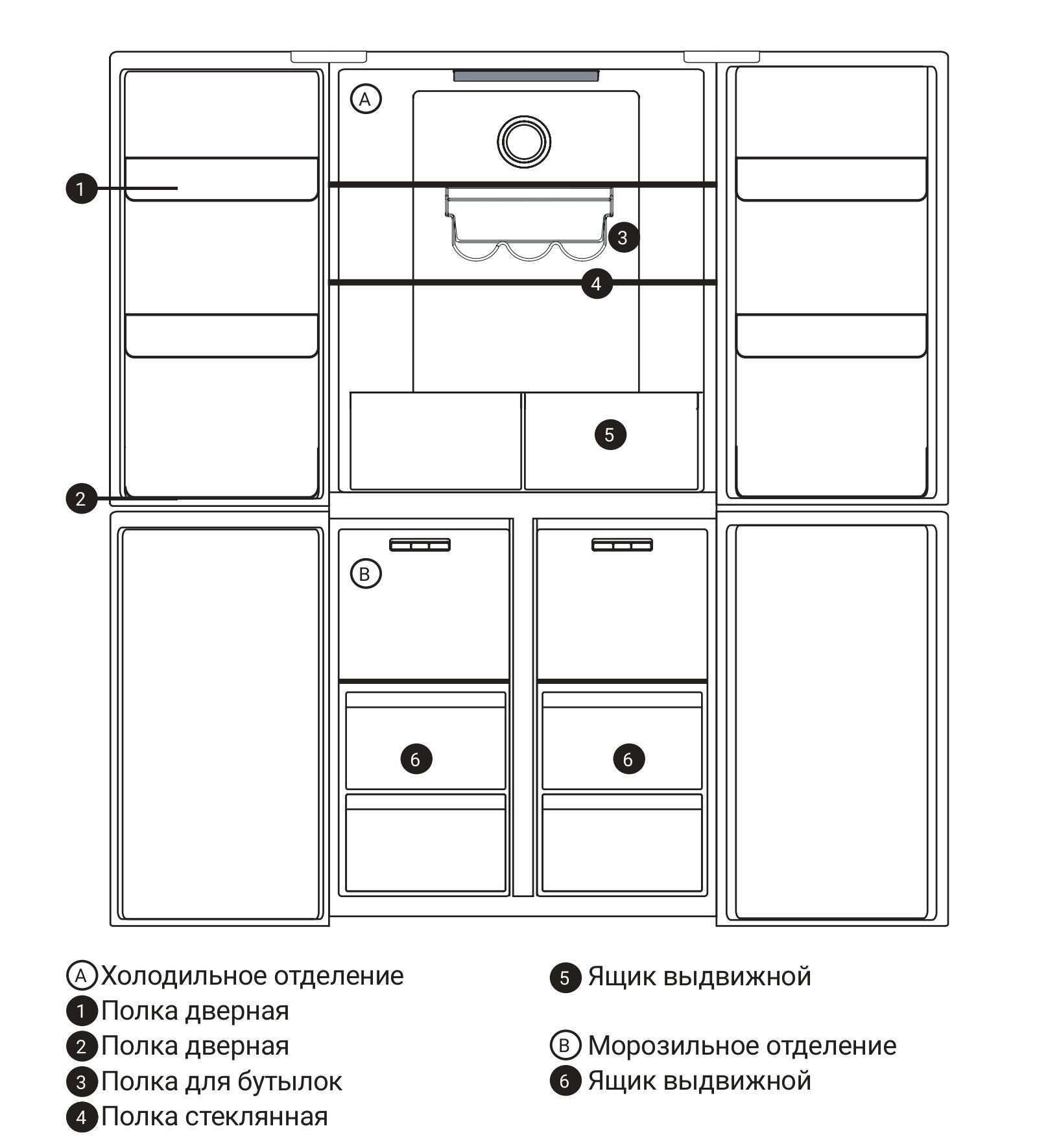 A

1

3

4

5

2

B

6

6

A Холодильное отделение
1 Полка дверная
2 Полка дверная
3 Полка для бутылок
4 Полка стеклянная

5 Ящик выдвижной

B Морозильное отделение
6 Ящик выдвижной