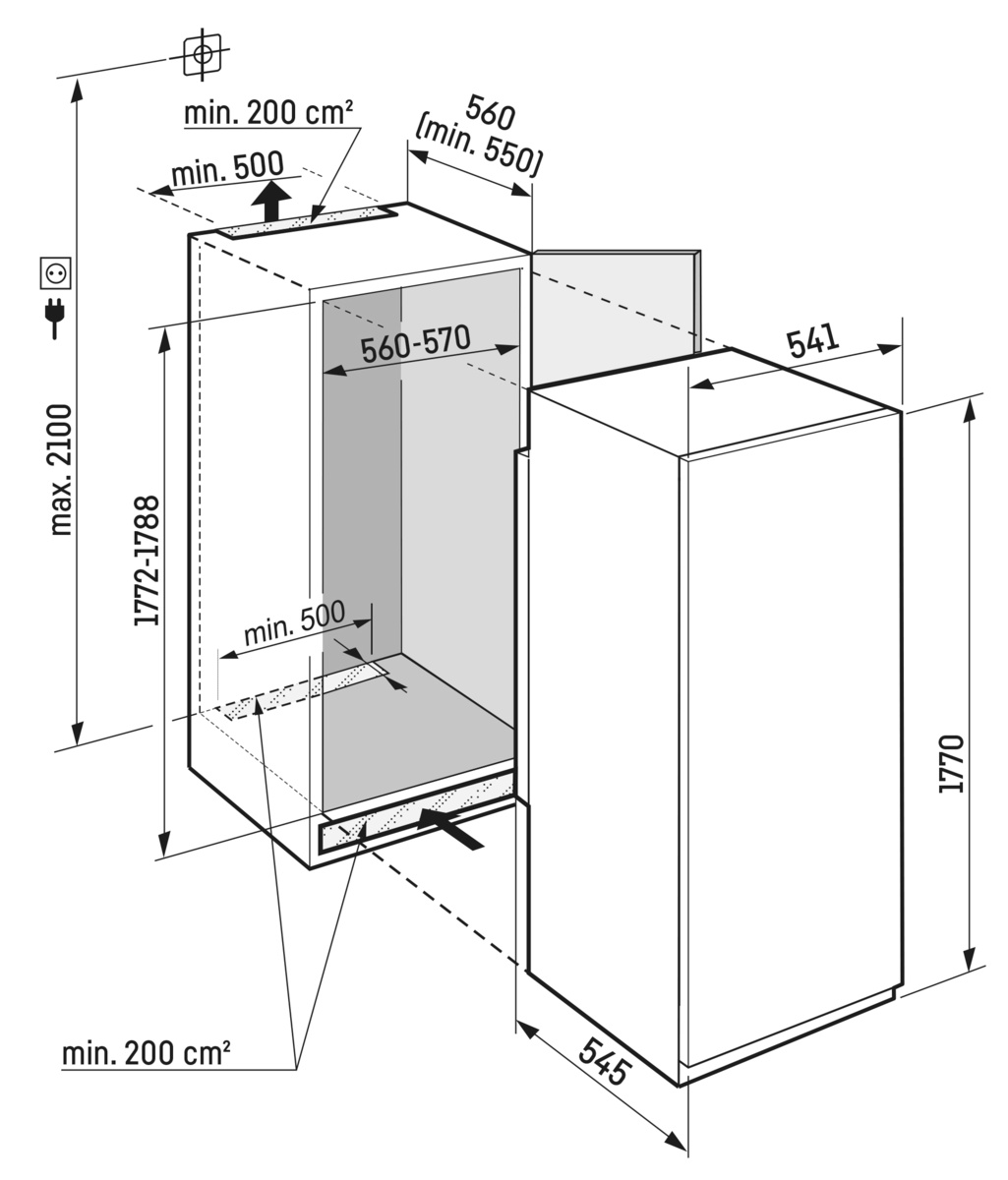 min. 200 cm²

min. 500

560
(min. 550)

max. 2100

560-570

541

1772-1788

min. 500

1770

min. 200 cm²

545