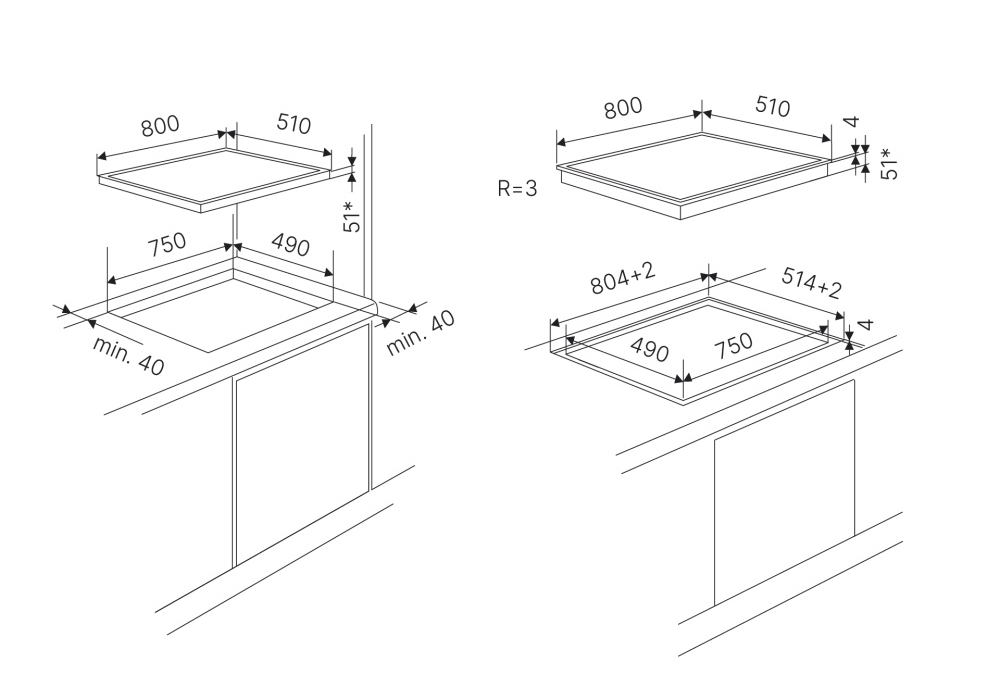 800
510
51*
750
490
min. 40
min. 40

800
510
4
51*
R=3
804+2
514+2
4
490
750