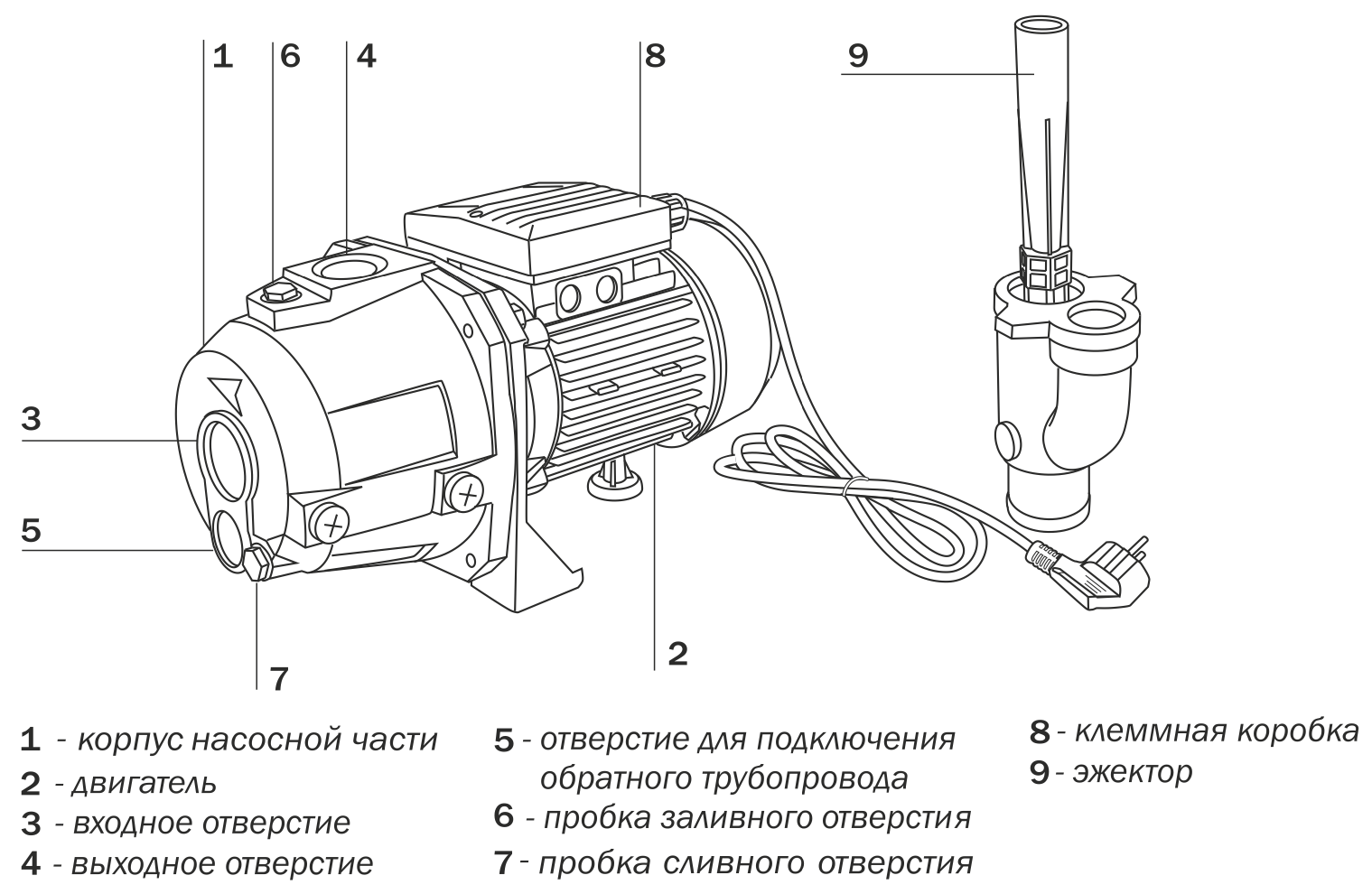 1
6
4
8
9
3
5
7
2

1 - корпус насосной части
2 - двигатель
3 - входное отверстие
4 - выходное отверстие

5 - отверстие для подключения обратного трубопровода
6 - пробка заливного отверстия
7 - пробка сливного отверстия

8 - клеммная коробка
9 - эжектор