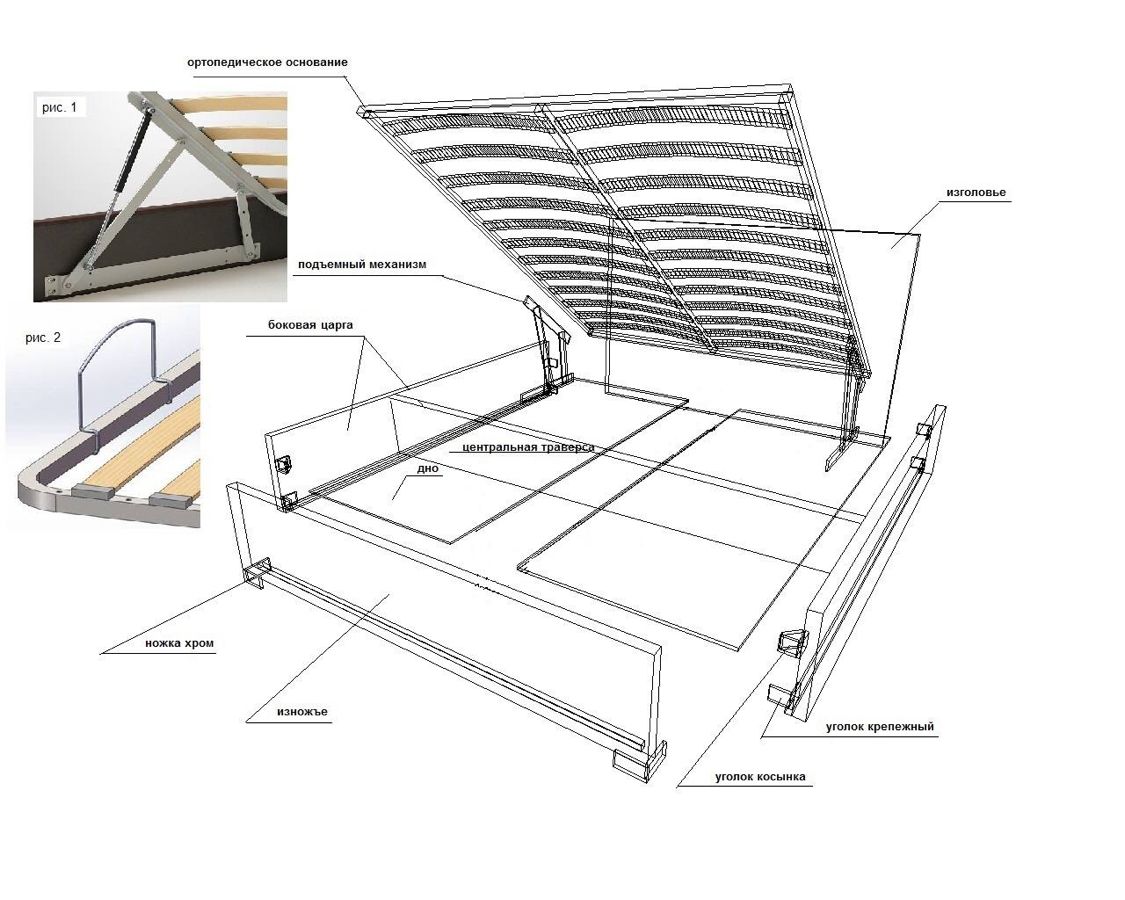 ортопедическое основание

рис. 1

изголовье

подъемный механизм

рис. 2

боковая царга

центральная траверса

дно

ножка хром

изножъе

уголок крепежный

уголок косынка