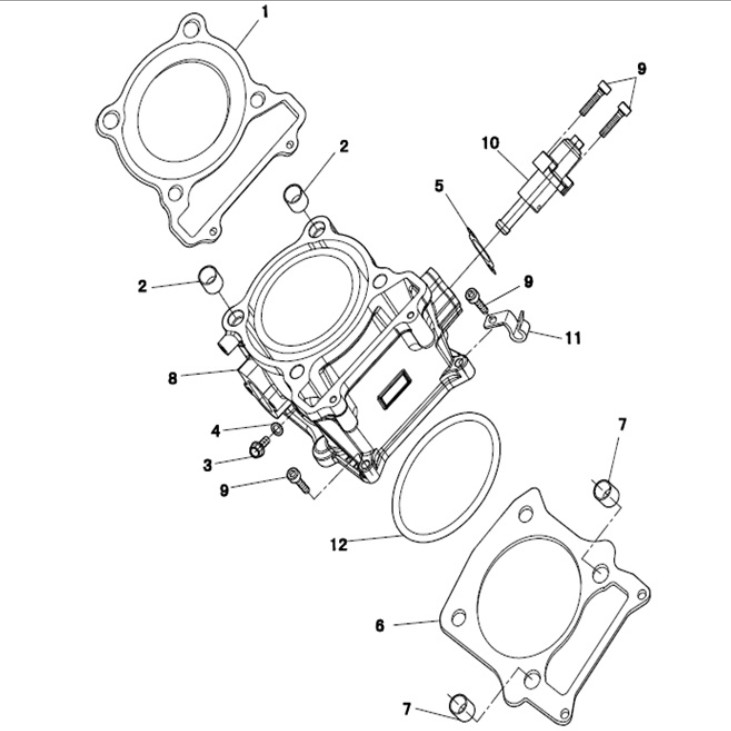 1
9
2
10
5
2
9
11
8
4
3
9
7
12
6
7