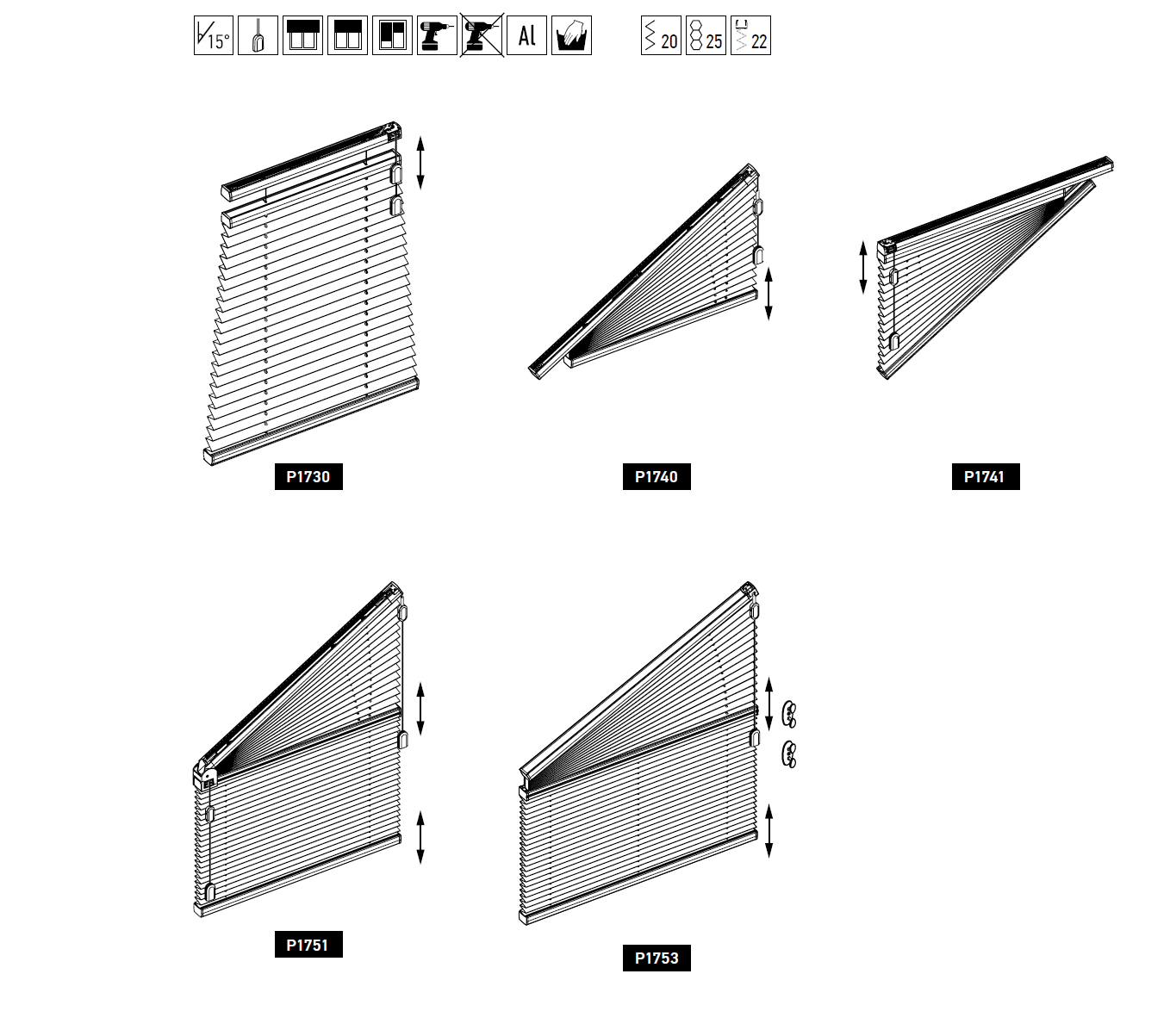 15°

Al

20 25 22

P1730

P1740

P1741

P1751

P1753