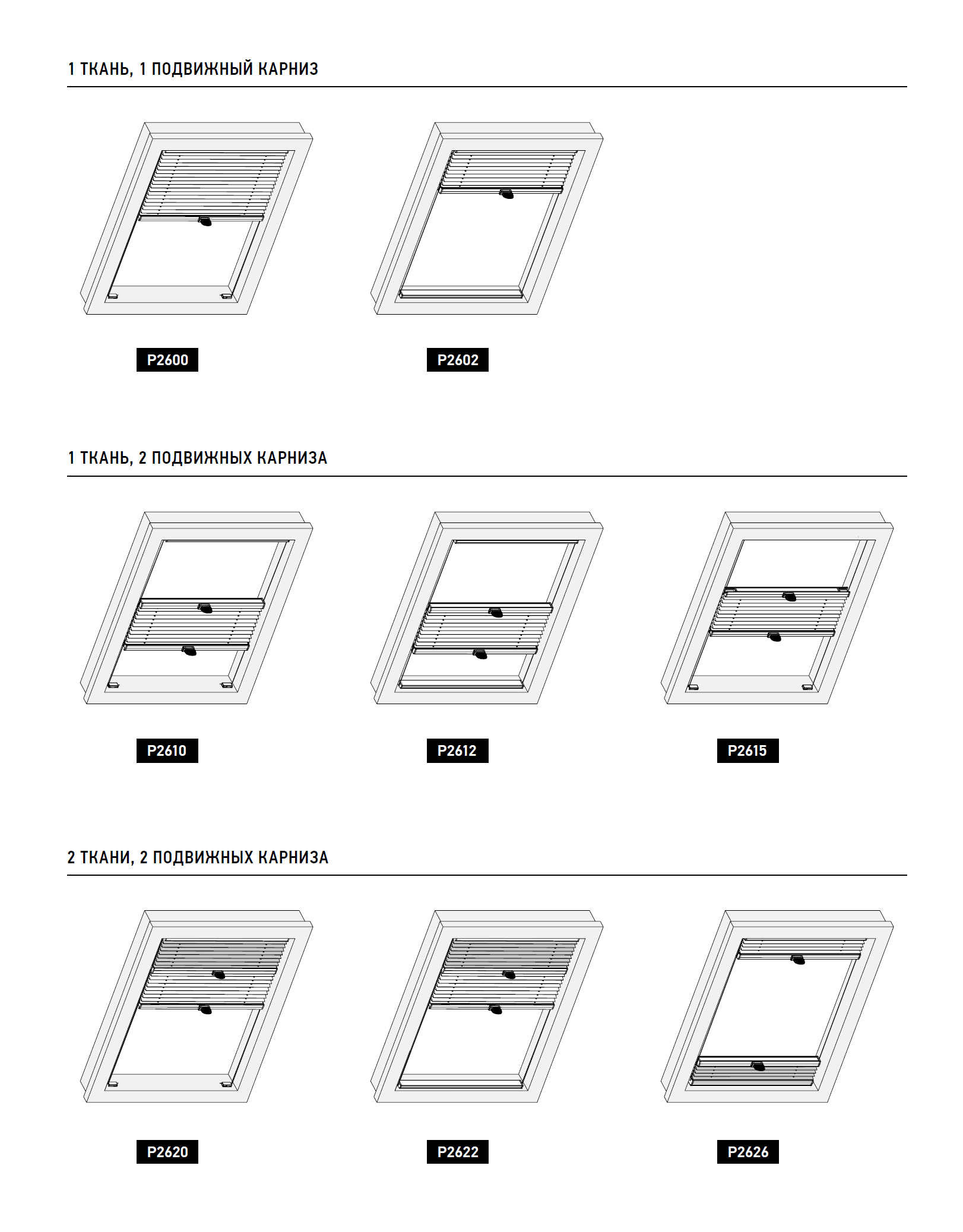 1 ТКАНЬ, 1 ПОДВИЖНЫЙ КАРНИЗ

P2600

P2602

1 ТКАНЬ, 2 ПОДВИЖНЫХ КАРНИЗА

P2610

P2612

P2615

2 ТКАНИ, 2 ПОДВИЖНЫХ КАРНИЗА

P2620

P2622

P2626