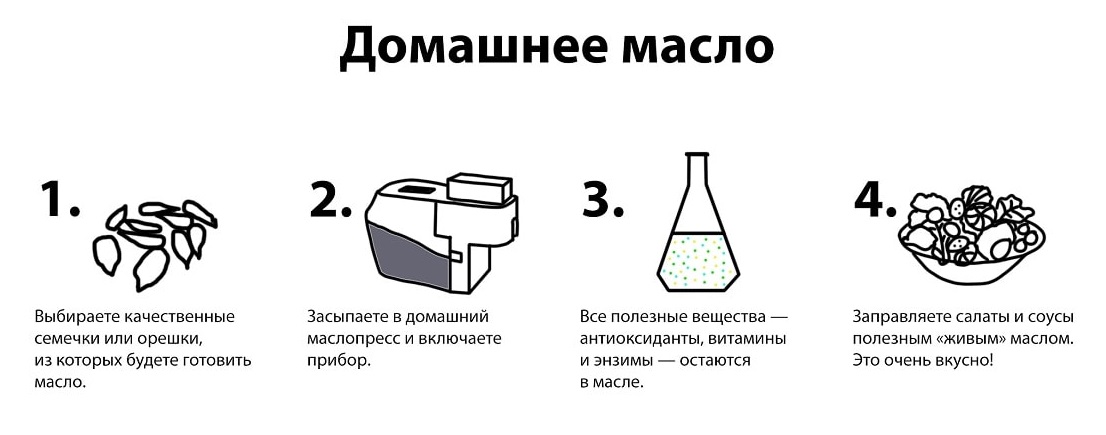 Домашнее масло

1.

Выбираете качественные семечки или орешки, из которых будете готовить масло.

2.

Засыпаете в домашний маслопресс и включаете прибор.

3.

Все полезные вещества — антиоксиданты, витамины и энзимы — остаются в масле.

4.

Заправляете салаты и соусы полезным «живым» маслом. Это очень вкусно!