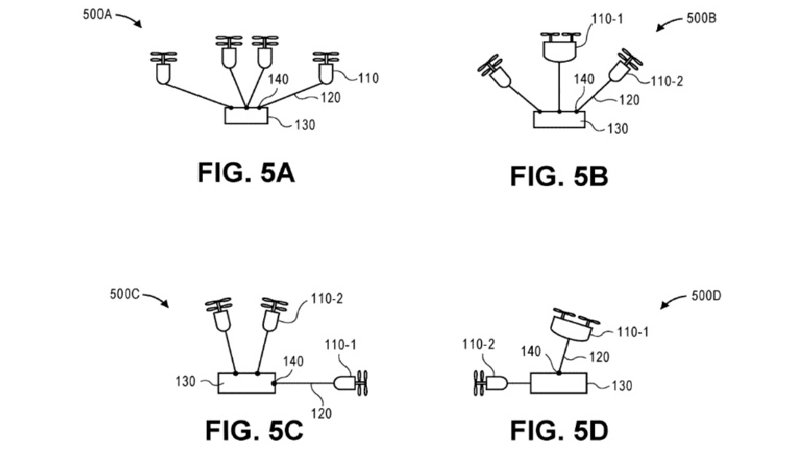 500A

140

110

120

130

FIG. 5A

110-1

500B

140

110-2

120

130

FIG. 5B

500C

110-2

140

110-1

130

120

FIG. 5C

500D

110-1

110-2

140

120

130

FIG. 5D