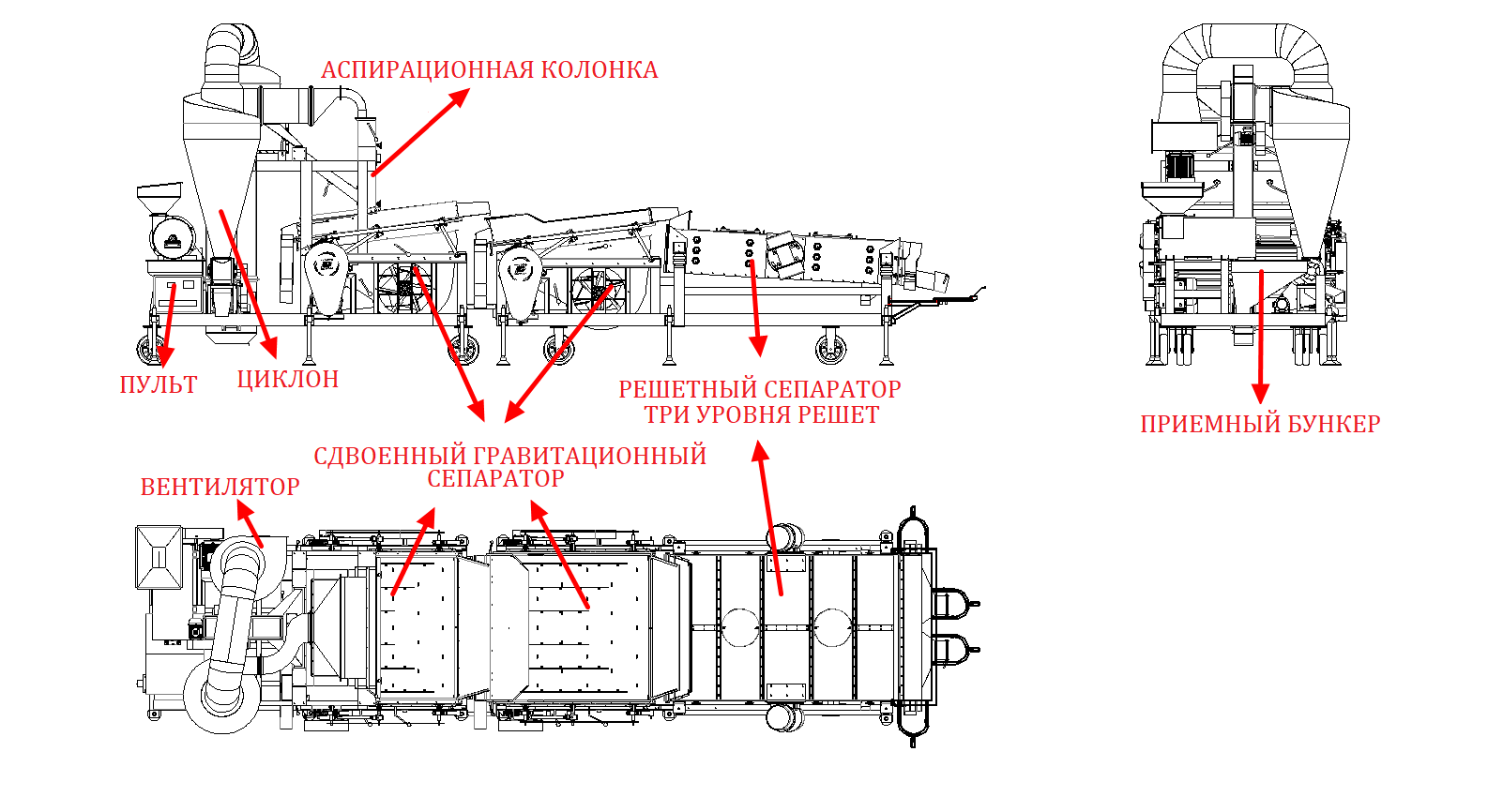 АСПИРАЦИОННАЯ КОЛОНКА

ПУЛЬТ

ЦИКЛОН

РЕШЕТНЫЙ СЕПАРАТОР
ТРИ УРОВНЯ РЕШЕТ

ПРИЕМНЫЙ БУНКЕР

СДВОЕННЫЙ ГРАВИТАЦИОННЫЙ
СЕПАРАТОР

ВЕНТИЛЯТОР