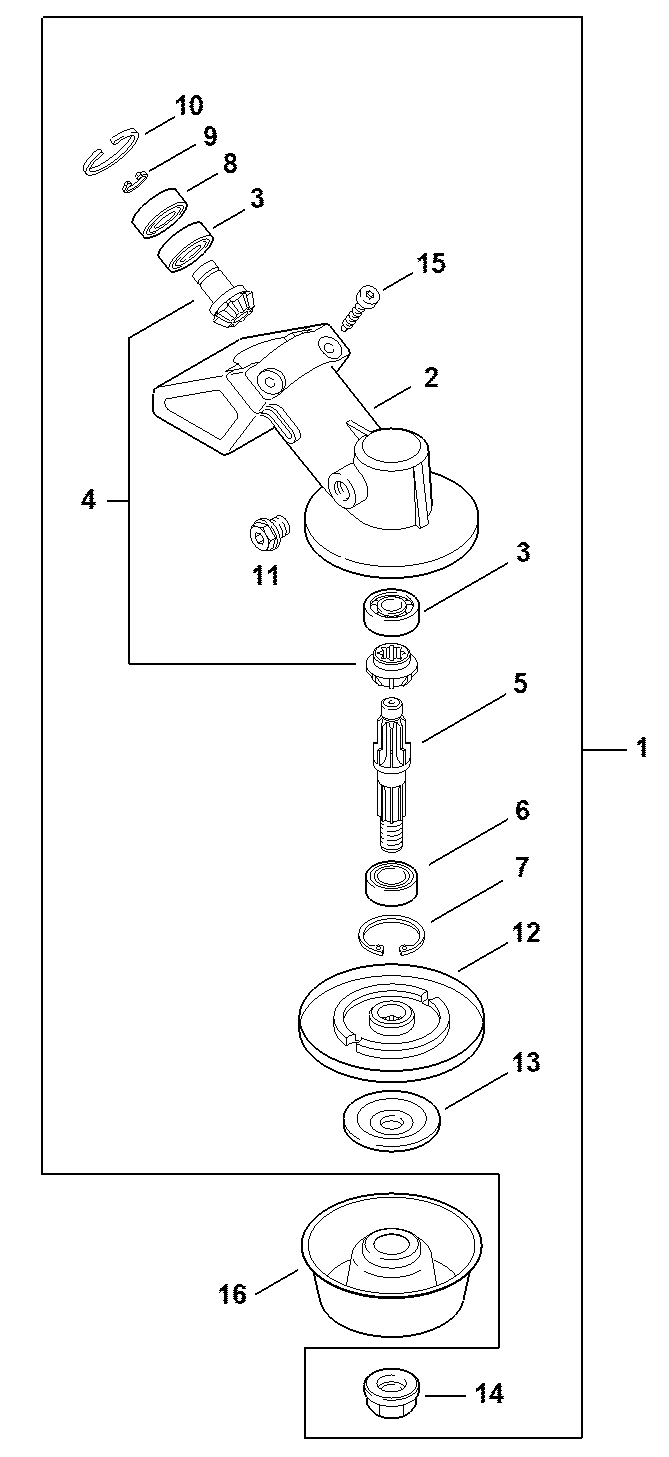 10
9
8
3
15
2
4
11
3
5
1
6
7
12
13
16
14