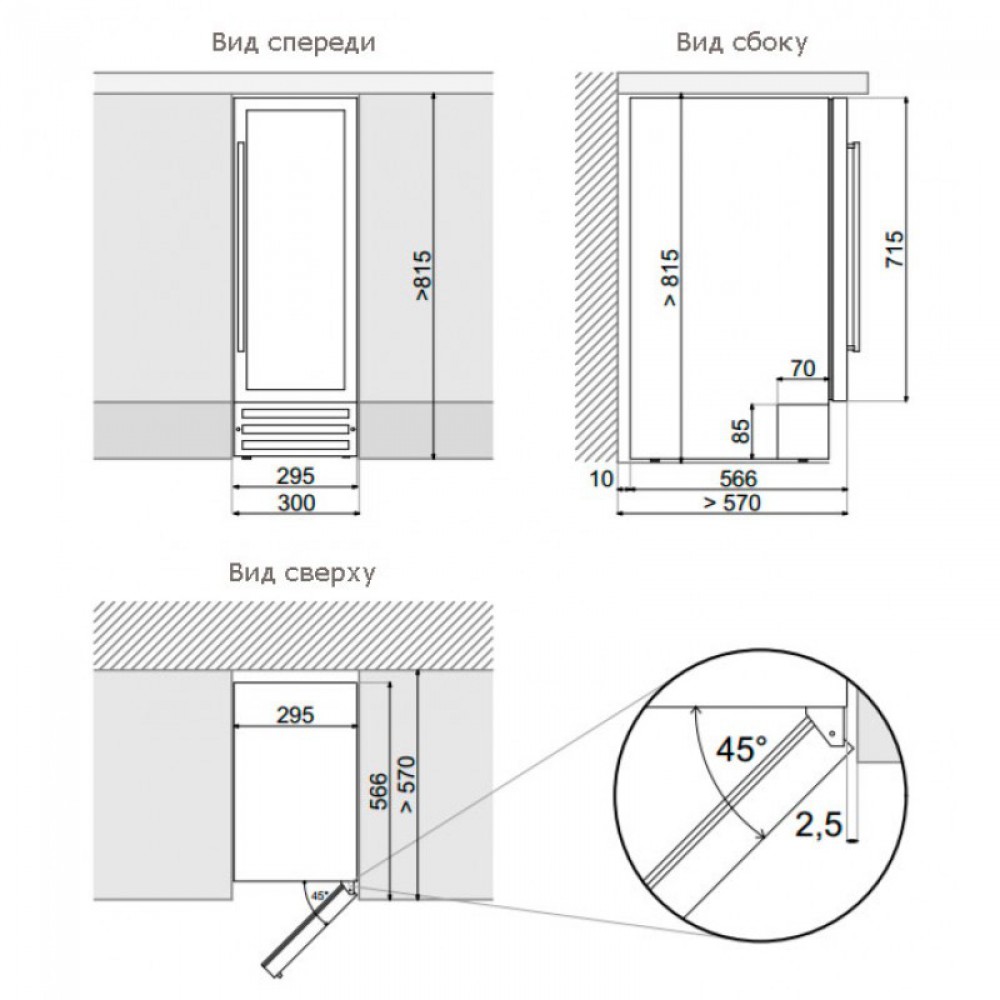 Вид спереди

>815

295

300

Вид сбоку

> 815

715

70

85

10

566

> 570

Вид сверху

295

566

> 570

45°

45°

2,5