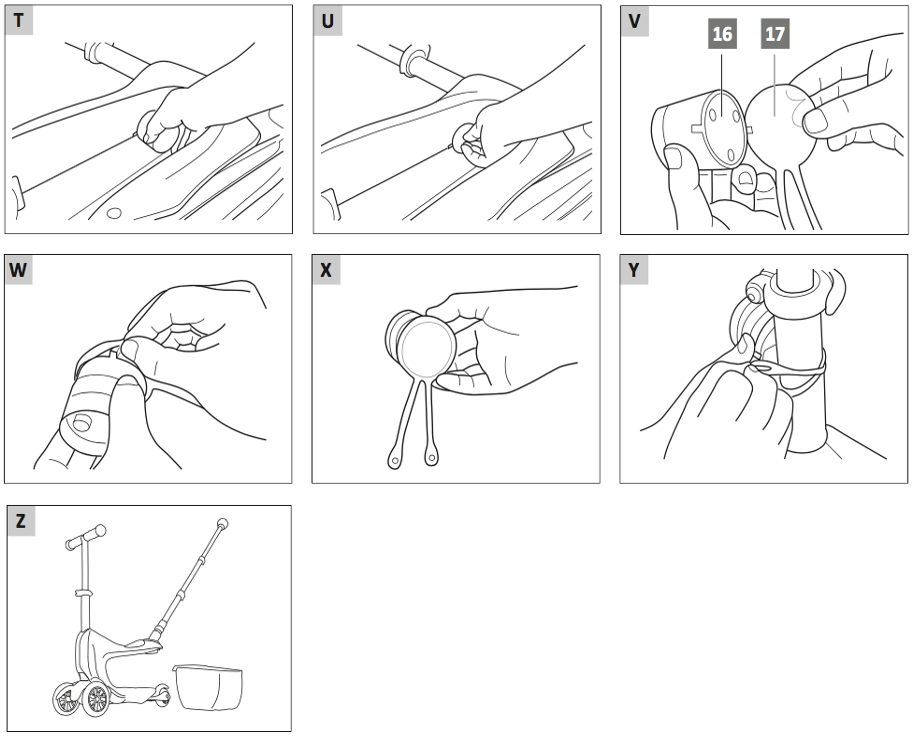 T

U

V

16

17

W

X

Y

Z