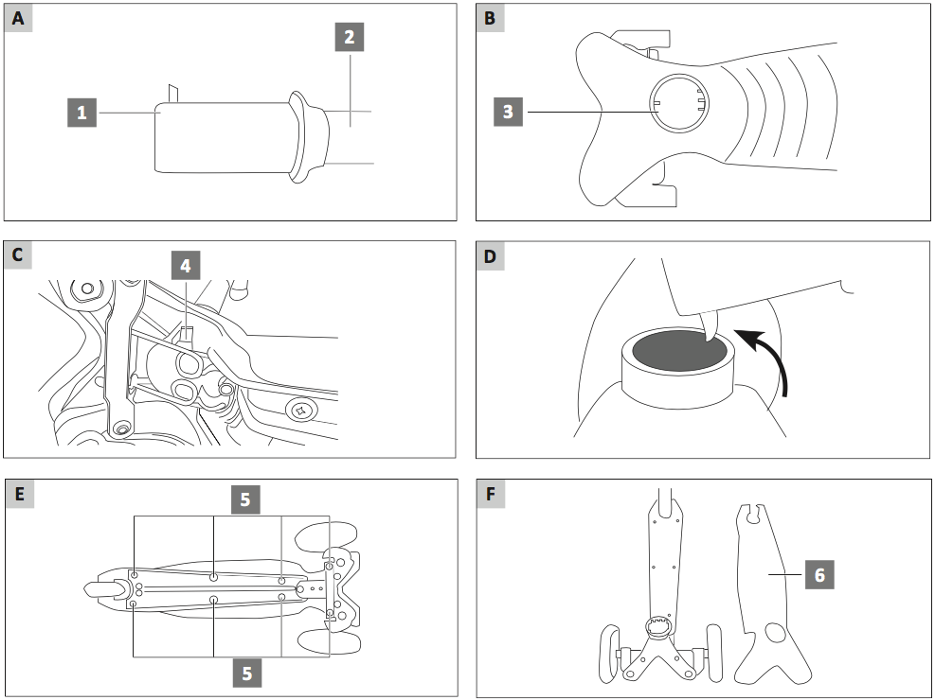 A
1
2

B
3

C
4

D

E
5
5

F
6