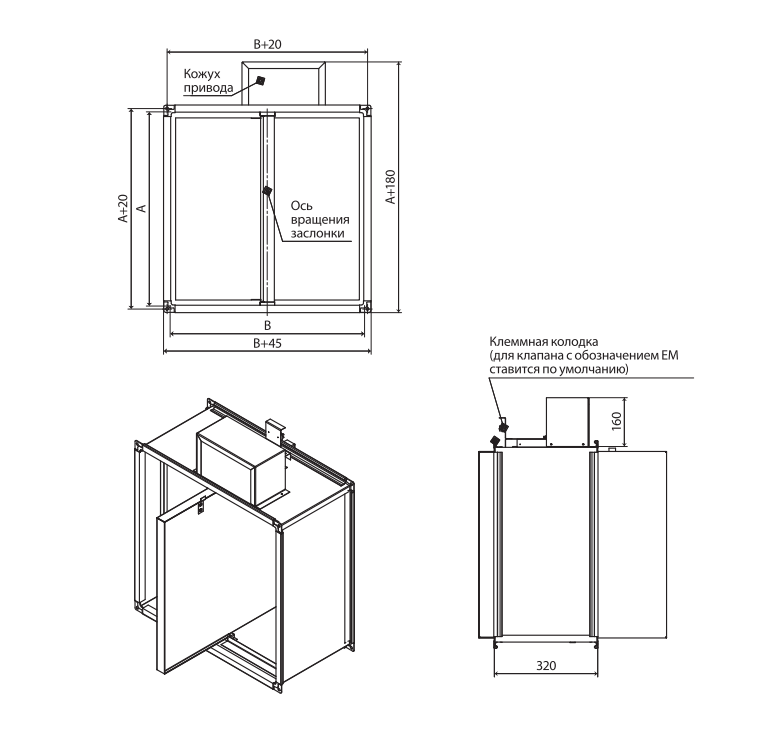 B+20

Кожух привода

A+20

A

Ось вращения заслонки

A+180

B

B+45

Клеммная колодка (для клапана с обозначением ЕМ ставится по умолчанию)

160

320