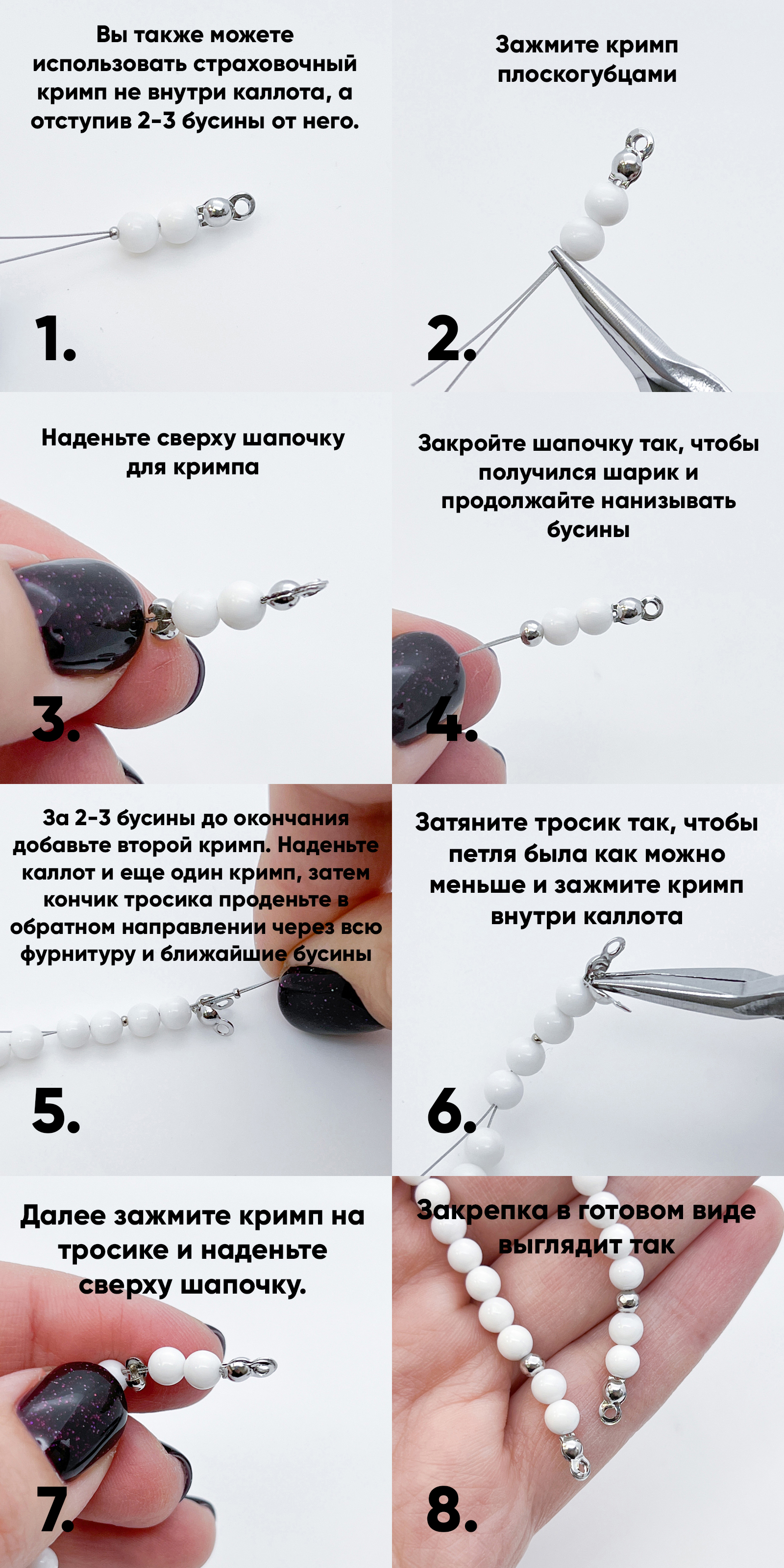 Вы также можете использовать страховочный кримп не внутри каллота, а отступив 2-3 бусины от него.

1.

Зажмите кримп плоскогубцами

2.

Наденьте сверху шапочку для кримпа

3.

Закройте шапочку так, чтобы получился шарик и продолжайте нанизывать бусины

4.

За 2-3 бусины до окончания добавьте второй кримп. Наденьте каллот и еще один кримп, затем кончик тросика проденьте в обратном направлении через всю фурнитуру и ближайшие бусины

5.

Затяните тросик так, чтобы петля была как можно меньше и зажмите кримп внутри каллота

6.

Далее зажмите кримп на тросике и наденьте сверху шапочку.

7.

Закрепка в готовом виде выглядит так

8.