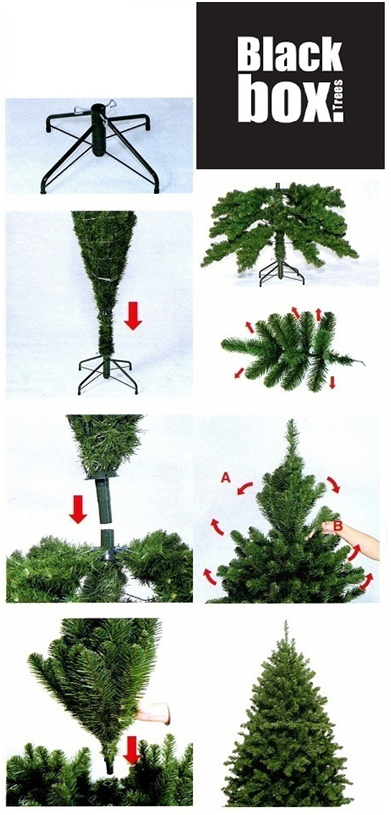 Black box Trees

A

B