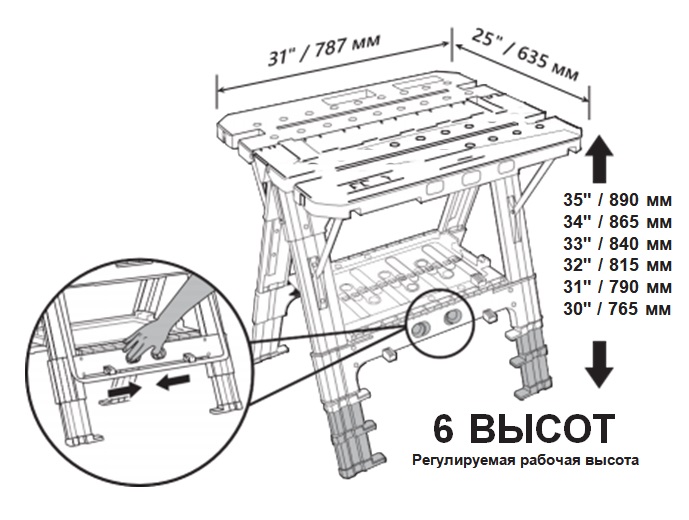 31" / 787 мм

25" / 635 мм

35" / 890 мм
34" / 865 мм
33" / 840 мм
32" / 815 мм
31" / 790 мм
30" / 765 мм

6 ВЫСОТ
Регулируемая рабочая высота