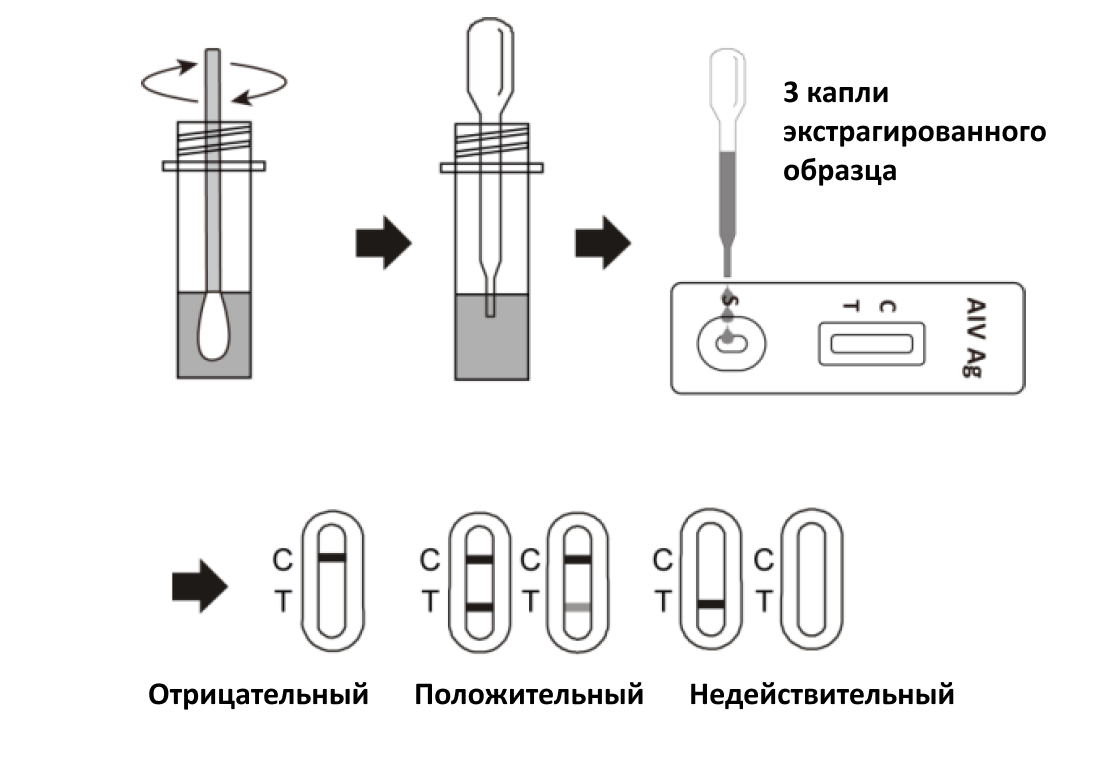 3 капли экстрагированного образца

S T C AIV Ag

C T

C T C T

C T C T

Отрицательный Положительный Недействительный