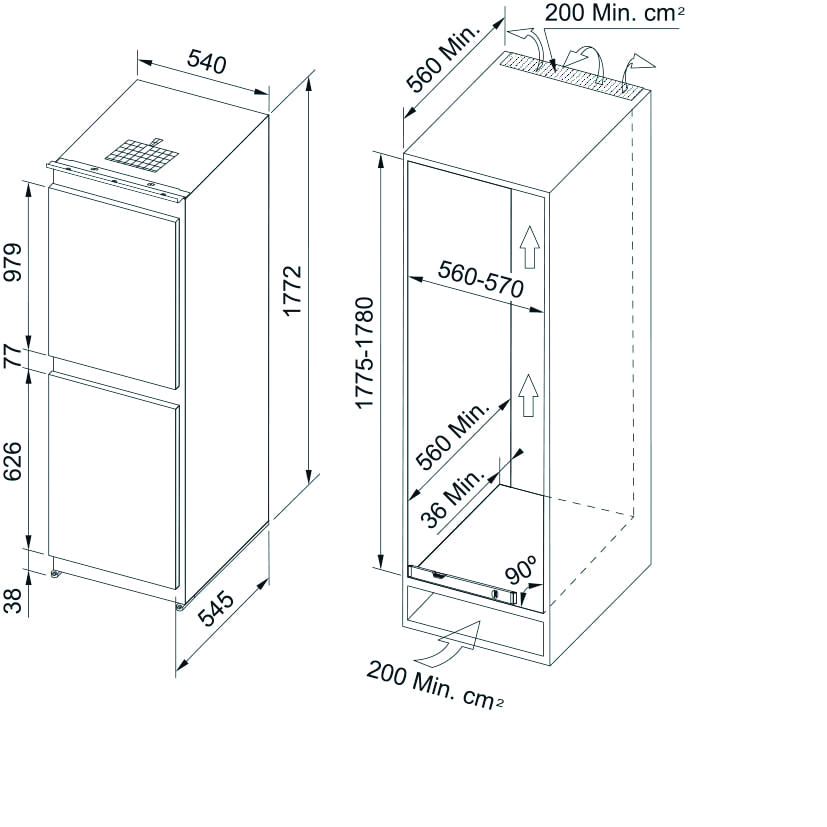 540
979
77
626
38
1772
545
200 Min. $cm^2$
560 Min.
560-570
1775-1780
560 Min.
36 Min.
90°
200 Min. $cm^2$