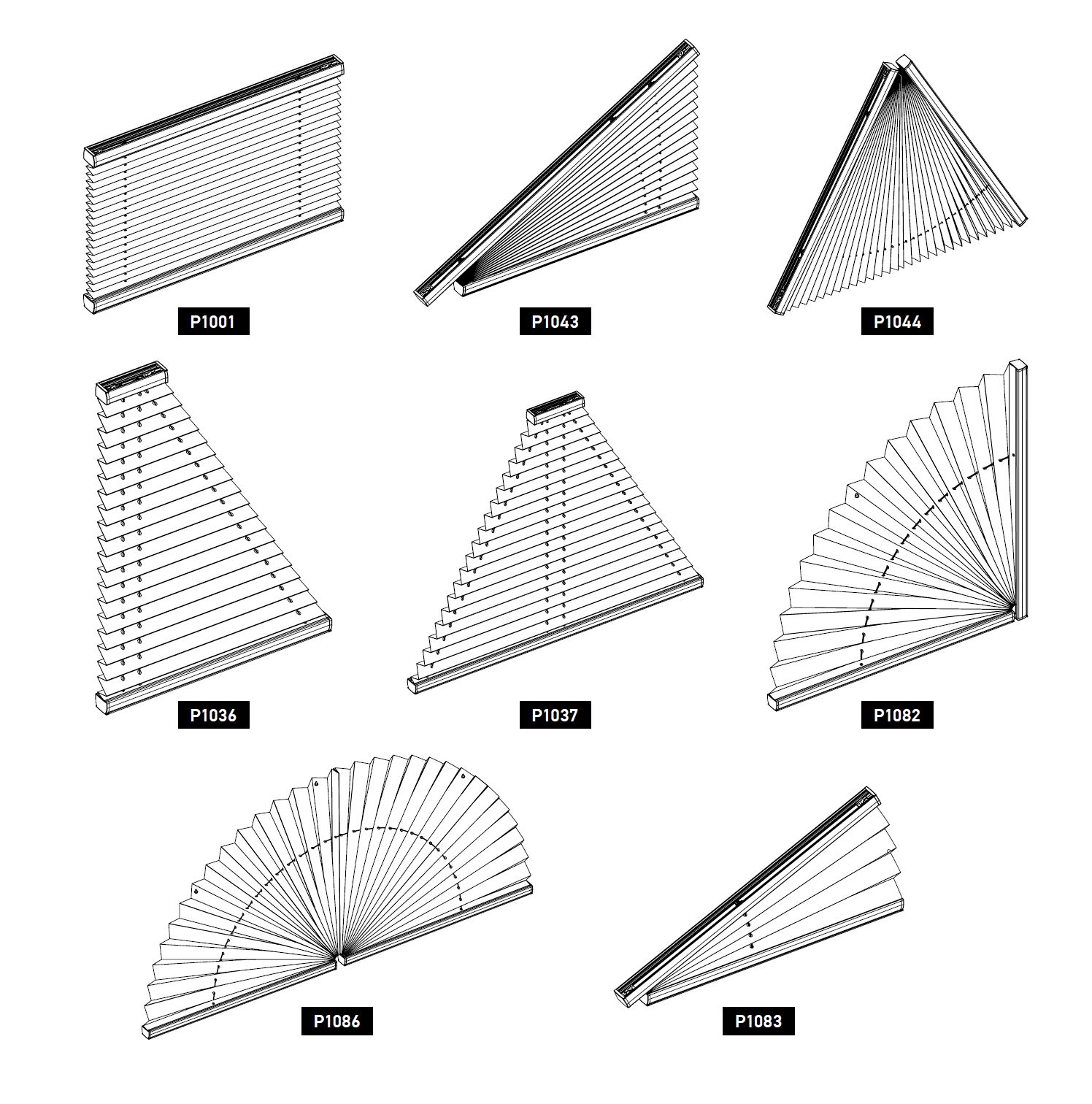 P1001

P1043

P1044

P1036

P1037

P1082

P1086

P1083