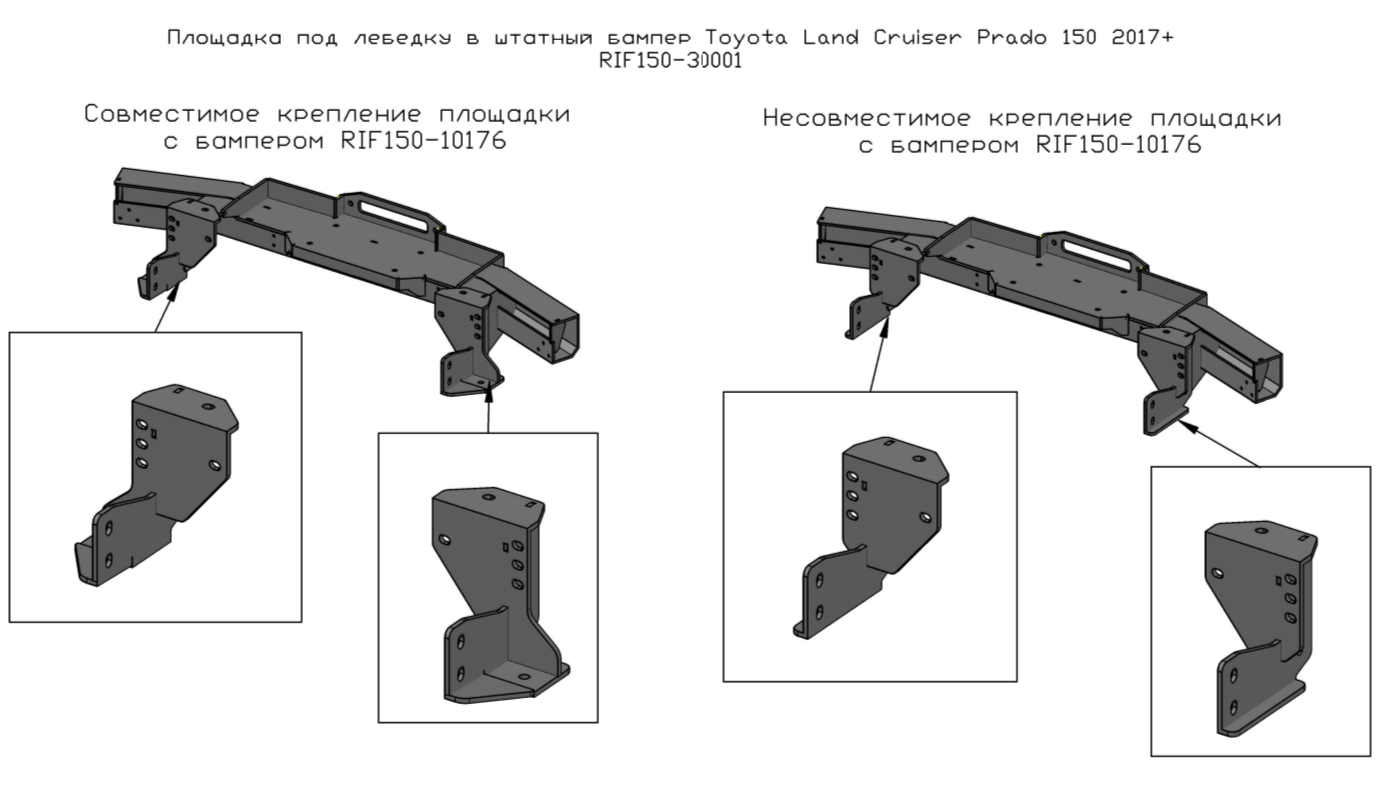 Площадка под лебедку в штатный бампер Toyota Land Cruiser Prado 150 2017+
RIF150-30001

Совместимое крепление площадки
с бампером RIF150-10176

Несовместимое крепление площадки
с бампером RIF150-10176