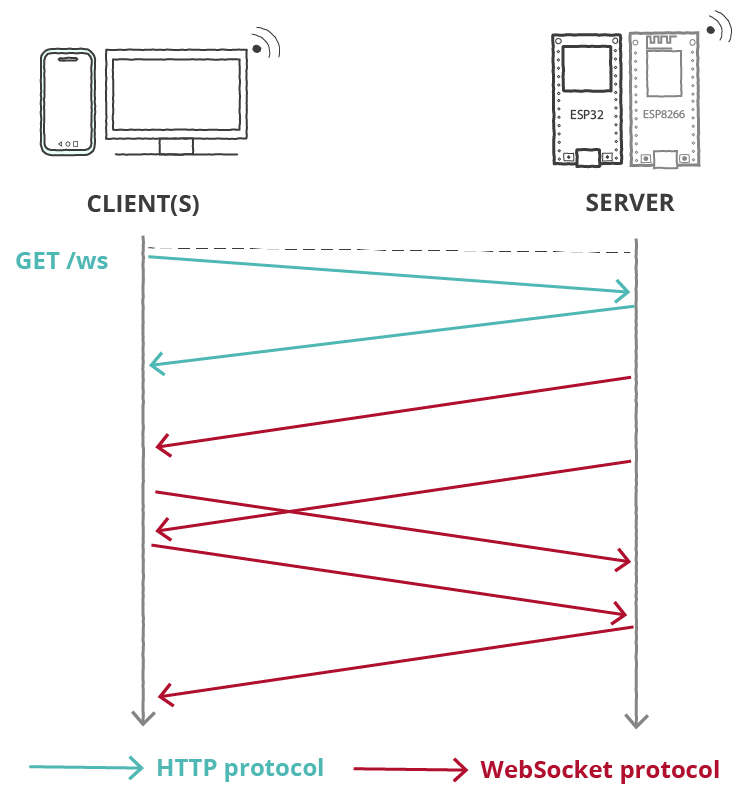 ESP32
ESP8266

CLIENT(S)

SERVER

GET /ws

HTTP protocol

WebSocket protocol