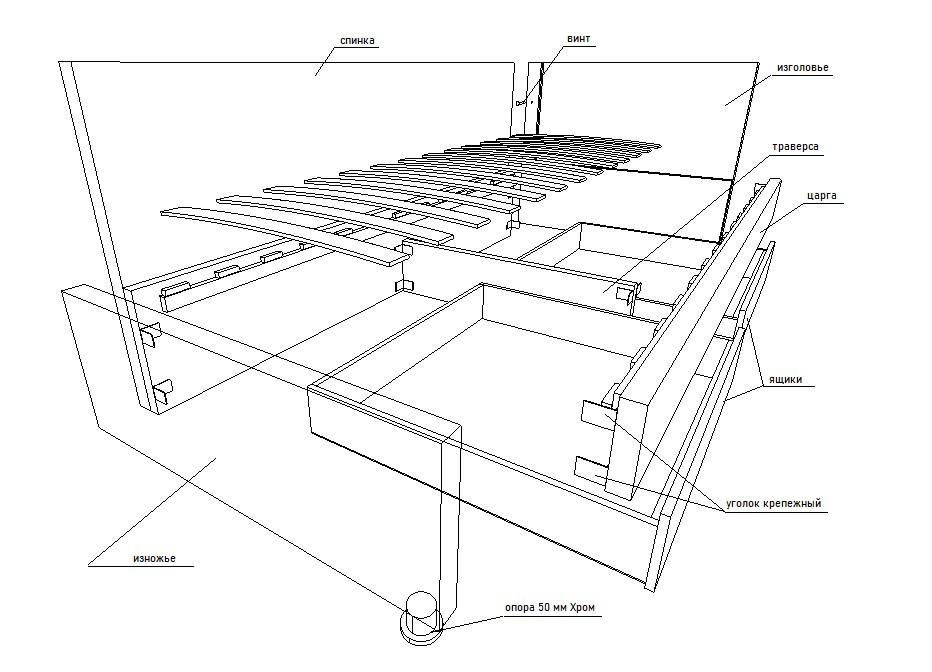 спинка

винт

изголовье

траверса

царга

ящики

уголок крепежный

изножье

опора 50 мм Хром