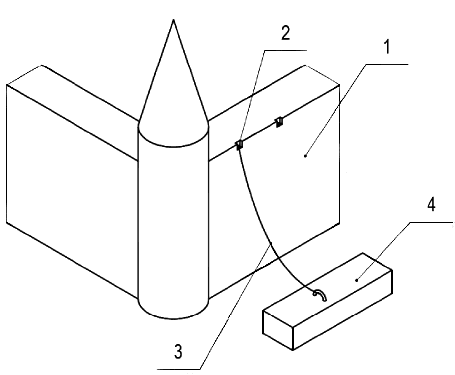 2
1
4
3