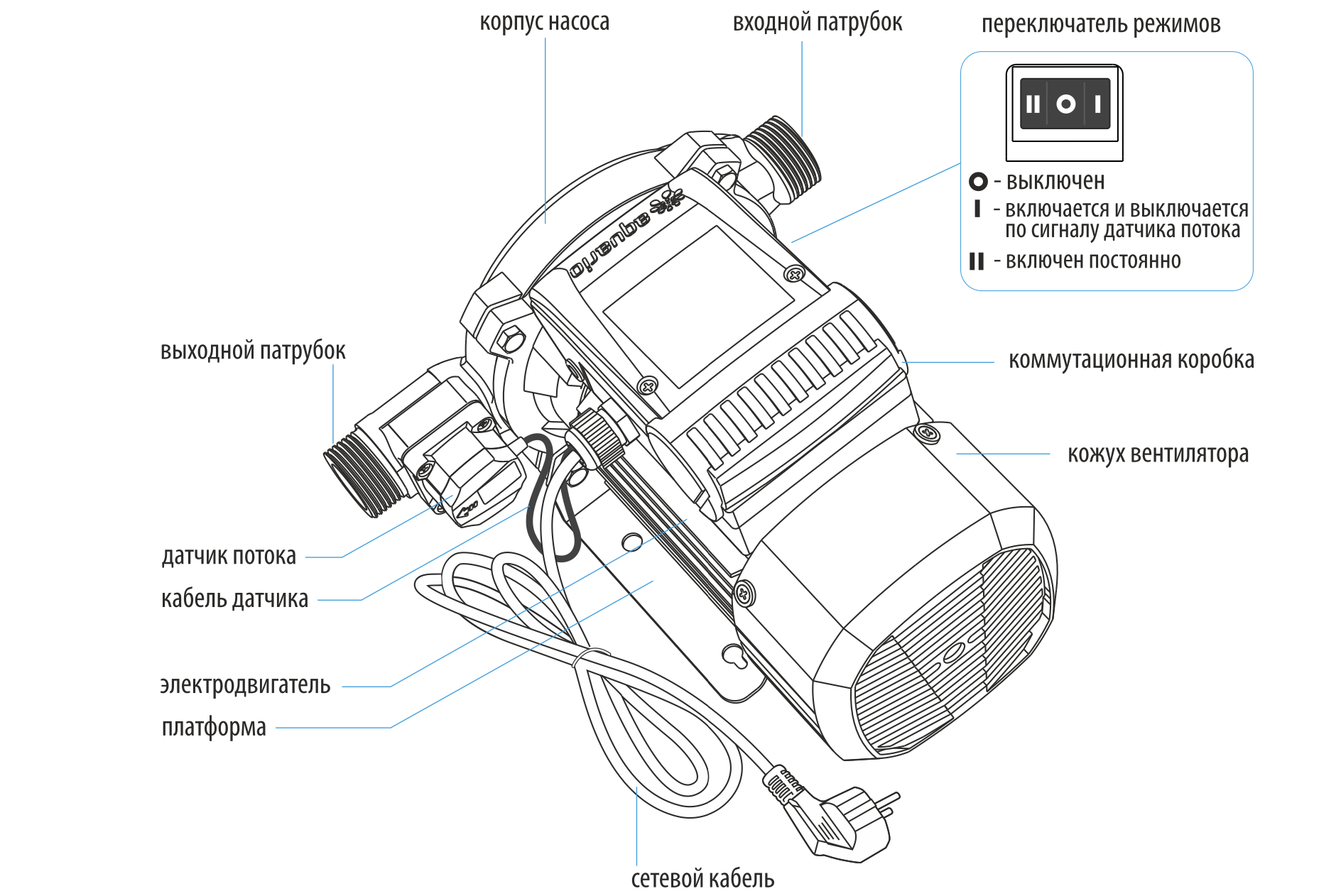 корпус насоса

входной патрубок

переключатель режимов

II O I

O - выключен
I - включается и выключается по сигналу датчика потока
II - включен постоянно

aquario

выходной патрубок

коммутационная коробка

кожух вентилятора

датчик потока

кабель датчика

электродвигатель

платформа

сетевой кабель