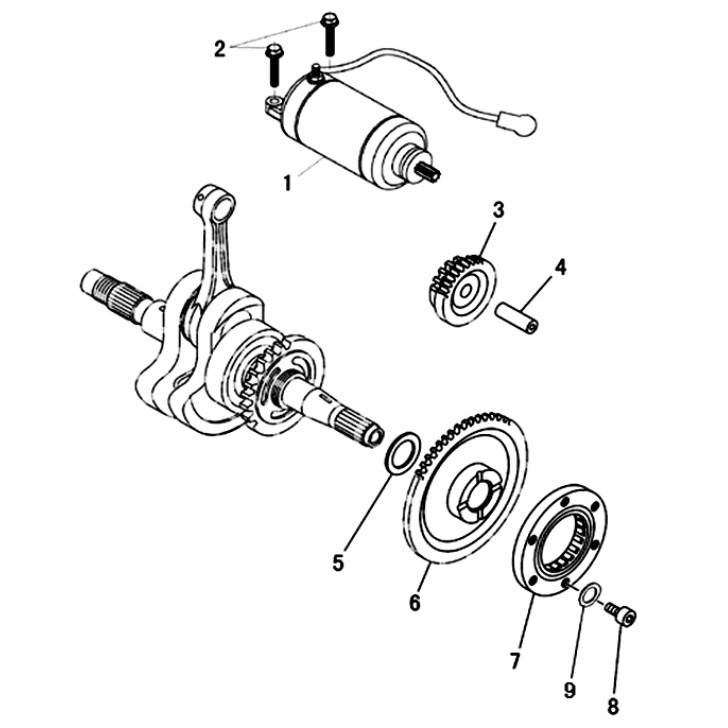 2
1
3
4
5
6
7
9
8