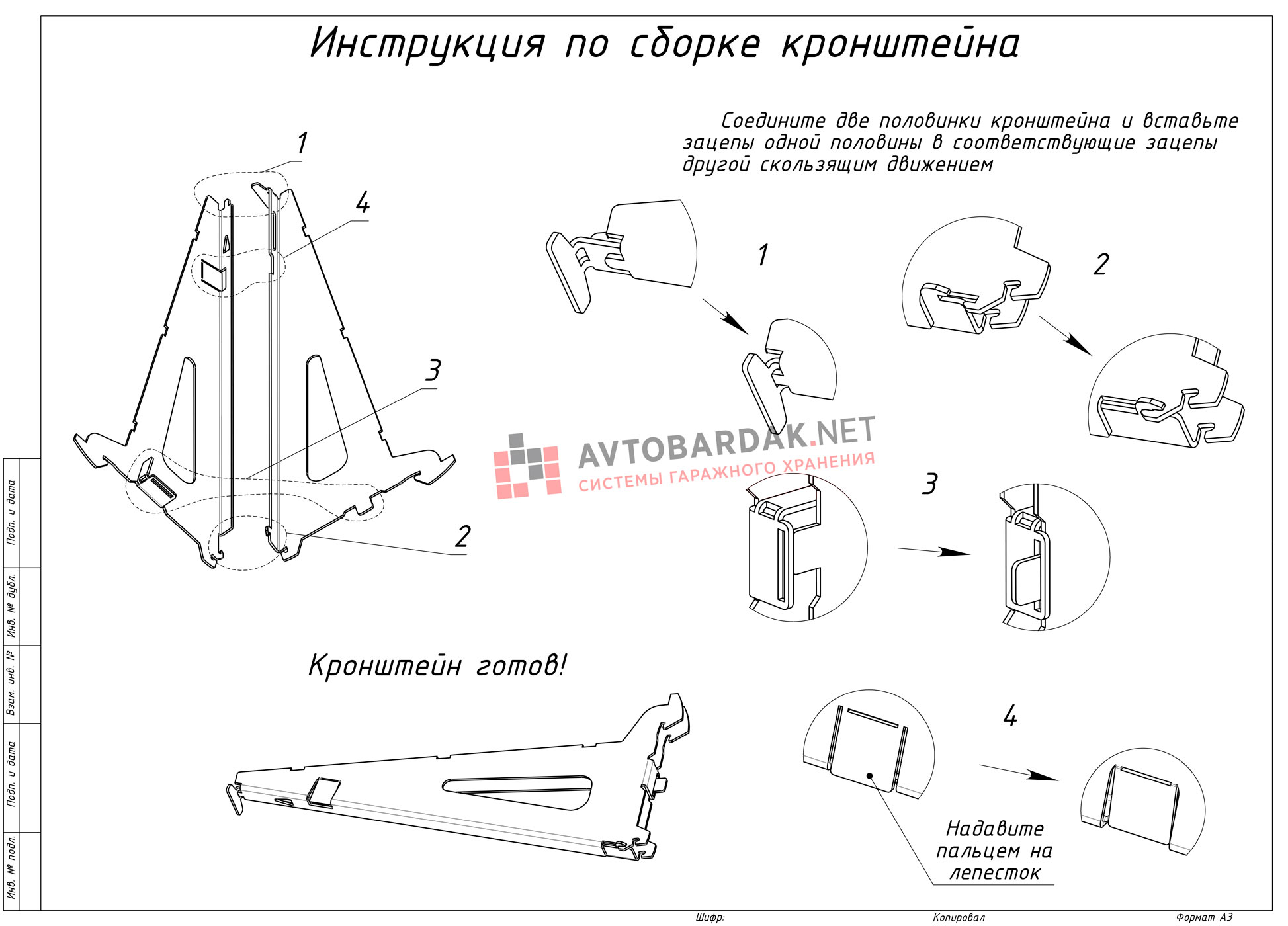 Инструкция по сборке кронштейна

Соедините две половинки кронштейна и вставьте зацепы одной половины в соответствующие зацепы другой скользящим движением

1

4

3

2

1

2

AVTOBARDAK.NET
СИСТЕМЫ ГАРАЖНОГО ХРАНЕНИЯ

3

Кронштейн готов!

4

Надавите пальцем на лепесток

Подп. и дата

Инв. № дубл.

Взам. инв. №

Подп. и дата

Инв. № подл.

Шифр:

Копировал

Формат А3