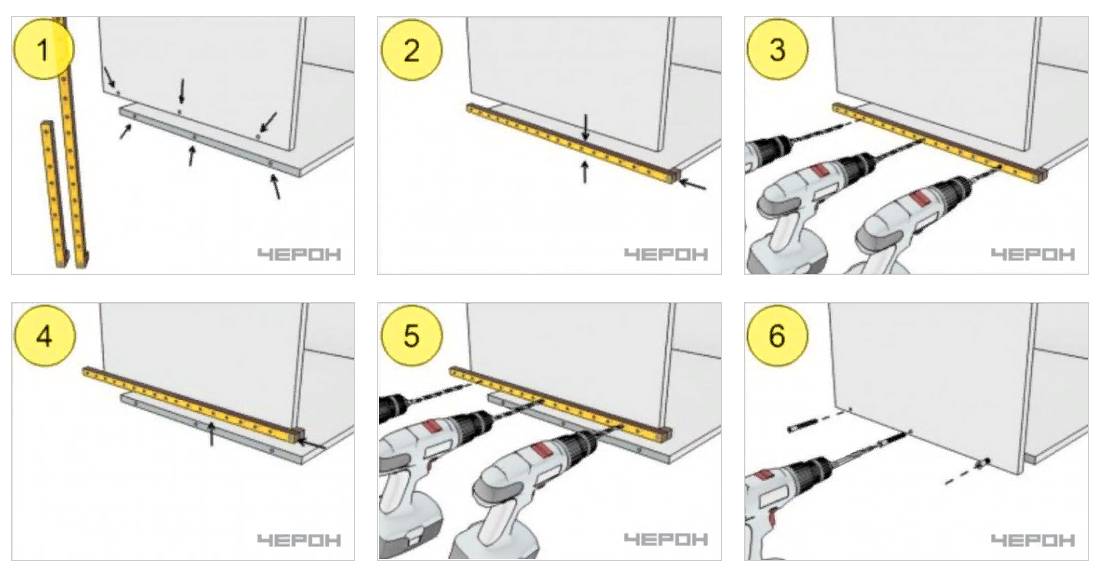 1

ЧЕРОН

2

ЧЕРОН

3

ЧЕРОН

4

ЧЕРОН

5

ЧЕРОН

6

ЧЕРОН