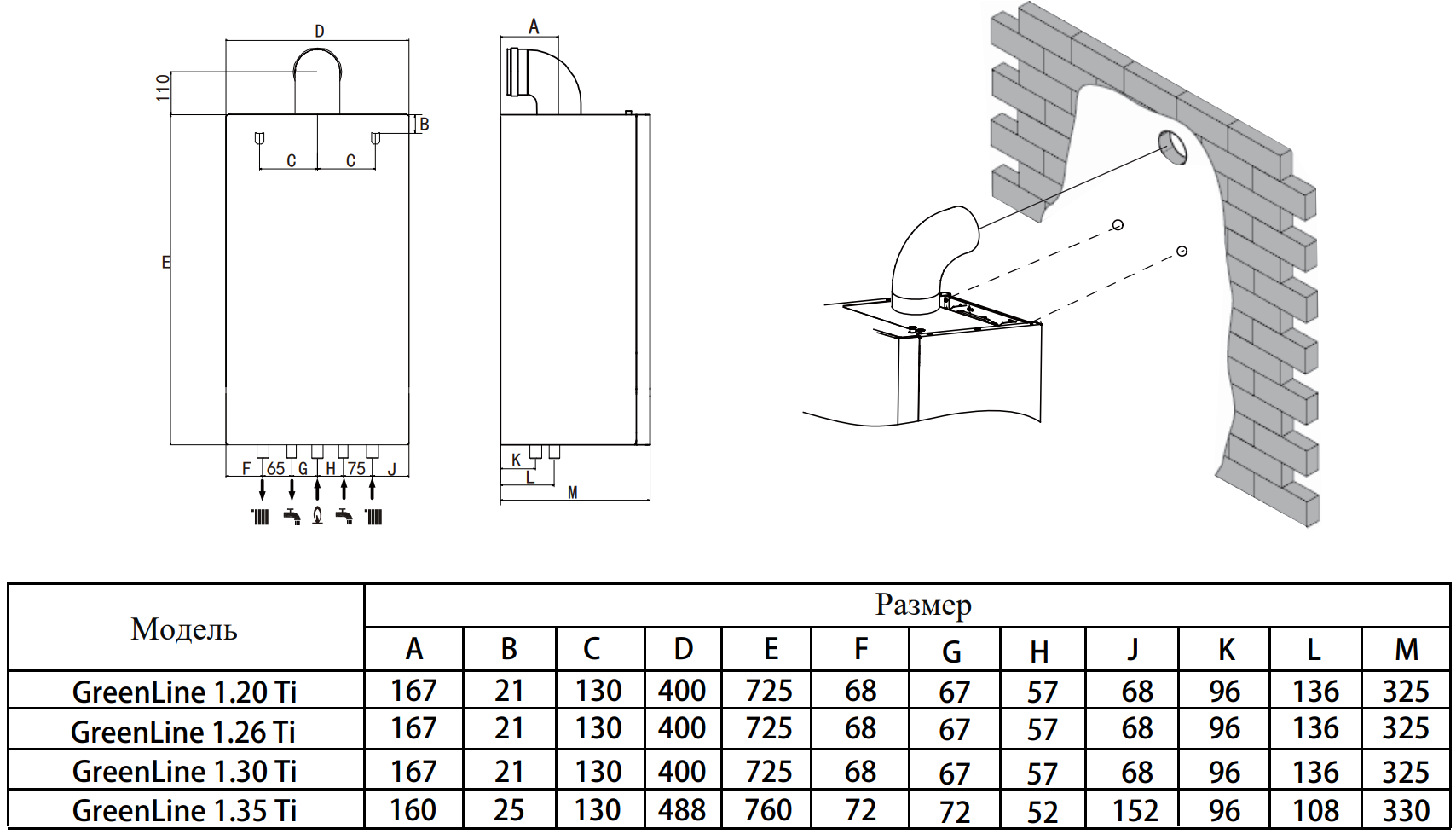 D

110

B

C C

E

F 65 G H 75 J

A

K

L

M

| Модель | Размер | | | | | | | | | | | |
|---|---|---|---|---|---|---|---|---|---|---|---|---|
| | A | B | C | D | E | F | G | H | J | K | L | M |
| GreenLine 1.20 Ti | 167 | 21 | 130 | 400 | 725 | 68 | 67 | 57 | 68 | 96 | 136 | 325 |
| GreenLine 1.26 Ti | 167 | 21 | 130 | 400 | 725 | 68 | 67 | 57 | 68 | 96 | 136 | 325 |
| GreenLine 1.30 Ti | 167 | 21 | 130 | 400 | 725 | 68 | 67 | 57 | 68 | 96 | 136 | 325 |
| GreenLine 1.35 Ti | 160 | 25 | 130 | 488 | 760 | 72 | 72 | 52 | 152 | 96 | 108 | 330 |