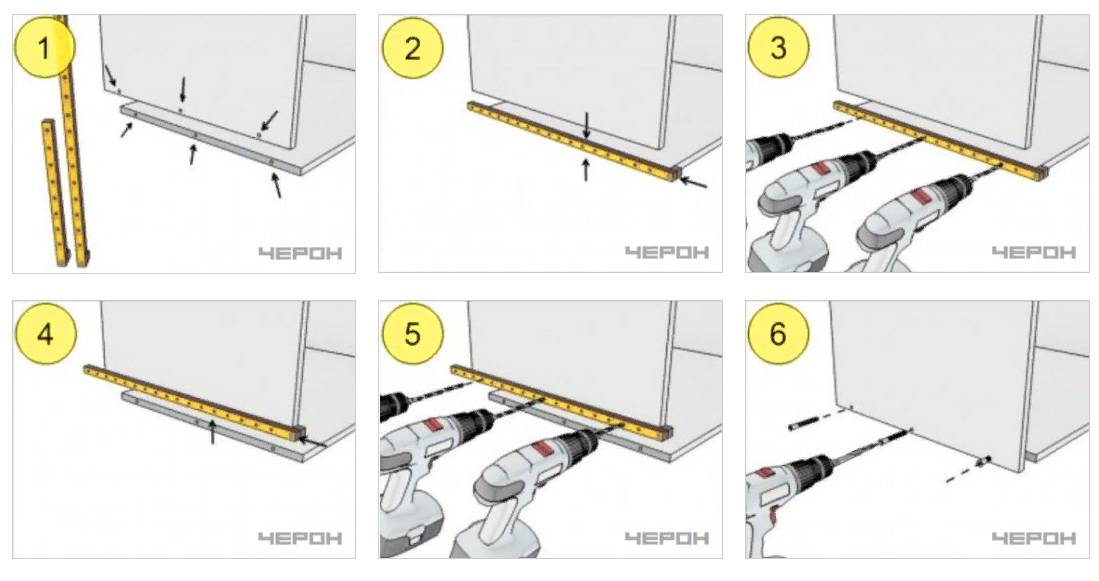 1

ЧЕРОН

2

ЧЕРОН

3

ЧЕРОН

4

ЧЕРОН

5

ЧЕРОН

6

ЧЕРОН