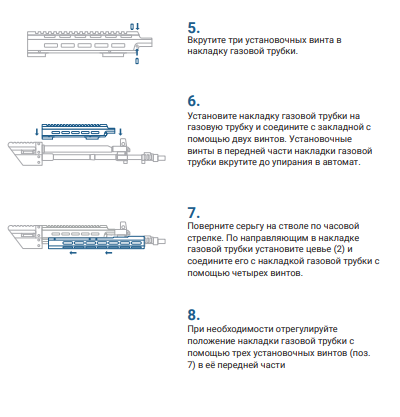 5.
Вкрутите три установочных винта в накладку газовой трубки.

6.
Установите накладку газовой трубки на газовую трубку и соедините с закладной с помощью двух винтов. Установочные винты в передней части накладки газовой трубки вкрутите до упирания в автомат.

7.
Поверните серьгу на стволе по часовой стрелке. По направляющим в накладке газовой трубки установите цевье (2) и соедините его с накладкой газовой трубки с помощью четырех винтов.

8.
При необходимости отрегулируйте положение накладки газовой трубки с помощью трех установочных винтов (поз. 7) в её передней части