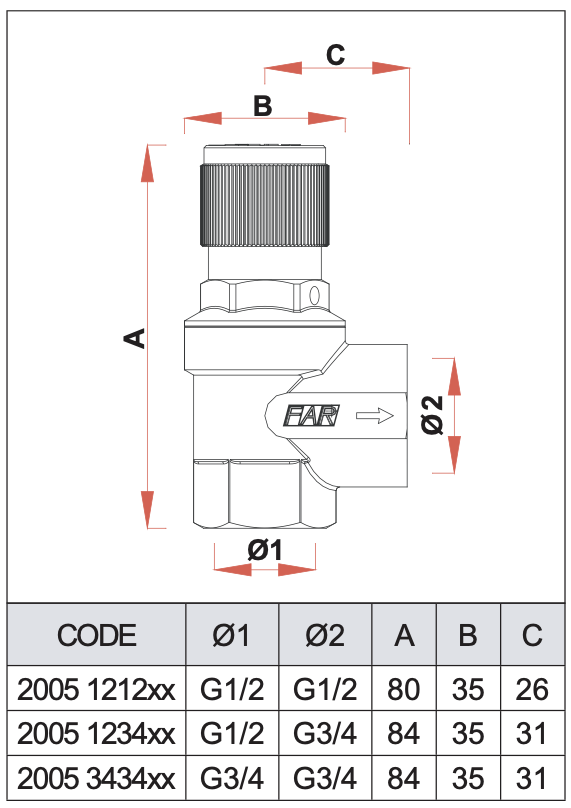 C

B

A

FAR

Ø2

Ø1

| CODE | Ø1 | Ø2 | A | B | C |
|---|---|---|---|---|---|
| 2005 1212xx | G1/2 | G1/2 | 80 | 35 | 26 |
| 2005 1234xx | G1/2 | G3/4 | 84 | 35 | 31 |
| 2005 3434xx | G3/4 | G3/4 | 84 | 35 | 31 |