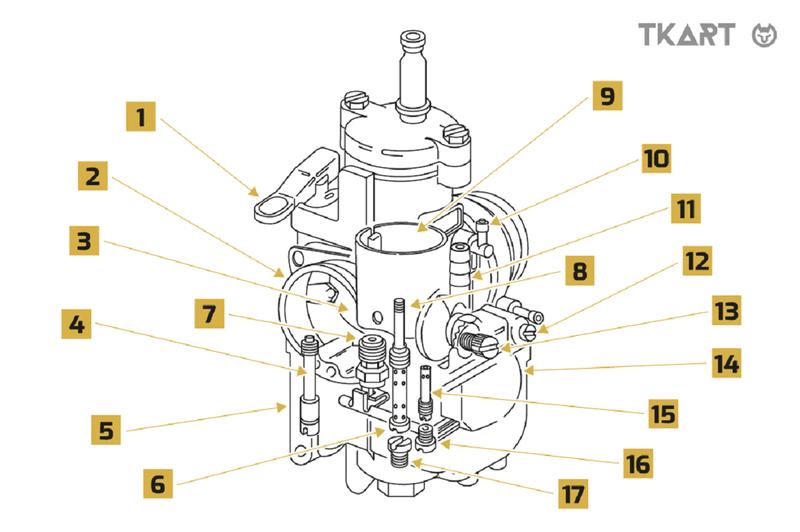 TKART

1
2
3
4
5
6
7
8
9
10
11
12
13
14
15
16
17