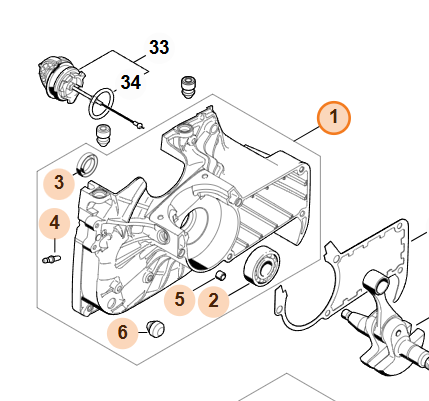 33
34
1
3
4
5
2
6