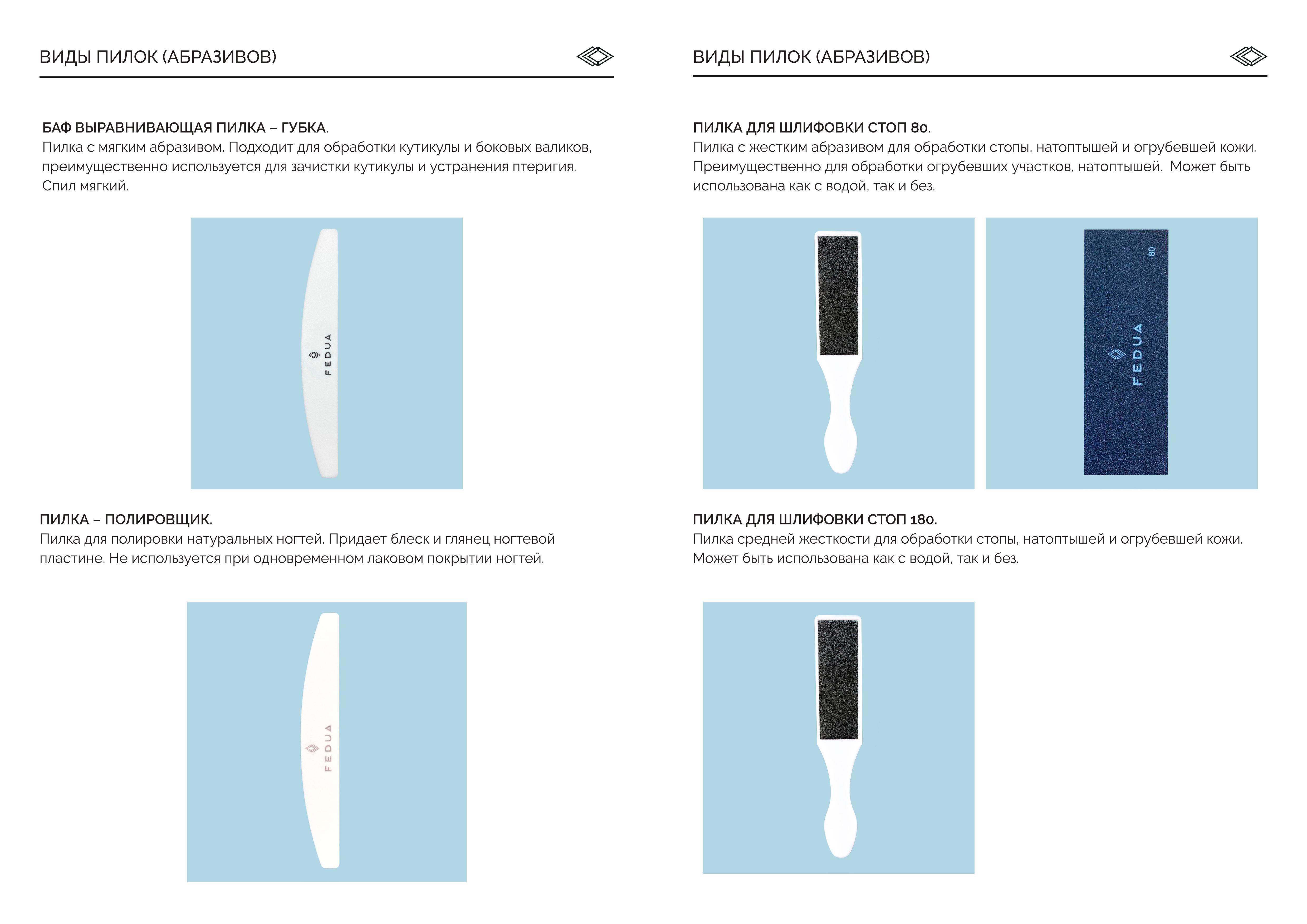 ВИДЫ ПИЛОК (АБРАЗИВОВ)

БАФ ВЫРАВНИВАЮЩАЯ ПИЛКА – ГУБКА.
Пилка с мягким абразивом. Подходит для обработки кутикулы и боковых валиков, преимущественно используется для зачистки кутикулы и устранения птеригия. Спил мягкий.

FEDUA

ПИЛКА – ПОЛИРОВЩИК.
Пилка для полировки натуральных ногтей. Придает блеск и глянец ногтевой пластине. Не используется при одновременном лаковом покрытии ногтей.

FEDUA

ВИДЫ ПИЛОК (АБРАЗИВОВ)

ПИЛКА ДЛЯ ШЛИФОВКИ СТОП 80.
Пилка с жестким абразивом для обработки стопы, натоптышей и огрубевшей кожи. Преимущественно для обработки огрубевших участков, натоптышей. Может быть использована как с водой, так и без.

80
FEDUA

ПИЛКА ДЛЯ ШЛИФОВКИ СТОП 180.
Пилка средней жесткости для обработки стопы, натоптышей и огрубевшей кожи. Может быть использована как с водой, так и без.