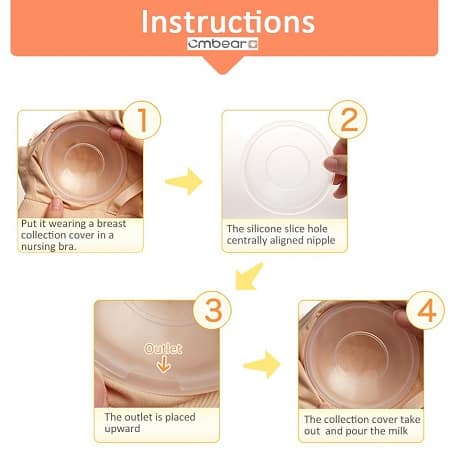 Instructions
Cmbear

1
Put it wearing a breast collection cover in a nursing bra.

2
The silicone slice hole centrally aligned nipple

3
Outlet
The outlet is placed upward

4
The collection cover take out and pour the milk