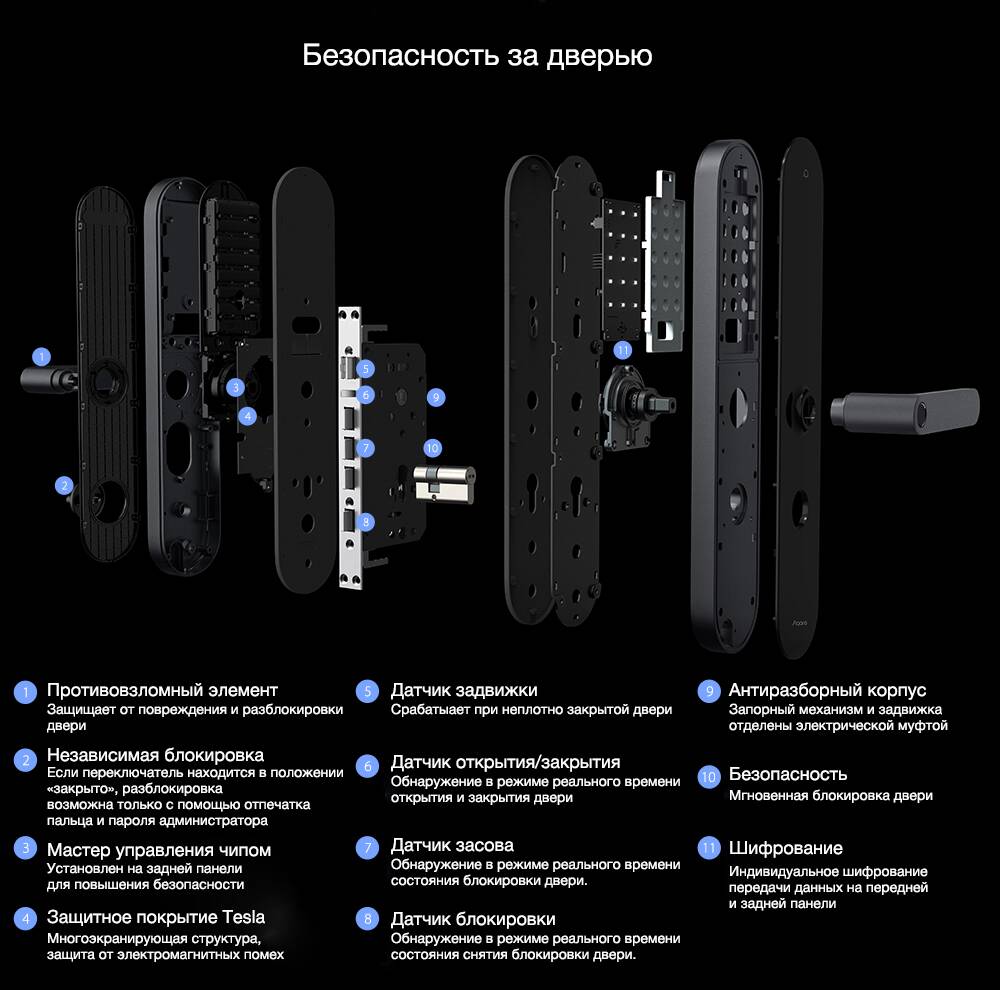 Безопасность за дверью

1 2 3 4 5 6 7 8 9 10 11

Aqara

1 Противовзломный элемент
Защищает от повреждения и разблокировки двери

2 Независимая блокировка
Если переключатель находится в положении «закрыто», разблокировка возможна только с помощью отпечатка пальца и пароля администратора

3 Мастер управления чипом
Установлен на задней панели для повышения безопасности

4 Защитное покрытие Tesla
Многоэкранирующая структура, защита от электромагнитных помех

5 Датчик задвижки
Срабатывает при неплотно закрытой двери

6 Датчик открытия/закрытия
Обнаружение в режиме реального времени открытия и закрытия двери

7 Датчик засова
Обнаружение в режиме реального времени состояния блокировки двери.

8 Датчик блокировки
Обнаружение в режиме реального времени состояния снятия блокировки двери.

9 Антиразборный корпус
Запорный механизм и задвижка отделены электрической муфтой

10 Безопасность
Мгновенная блокировка двери

11 Шифрование
Индивидуальное шифрование передачи данных на передней и задней панели