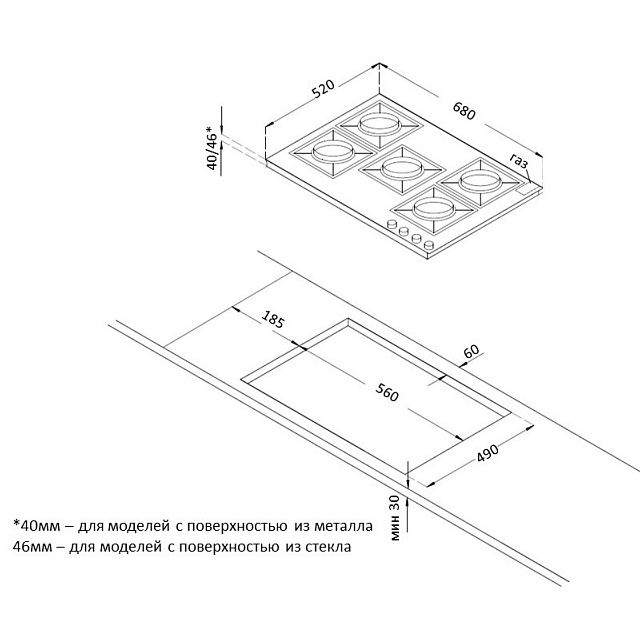 520

680

40/46*

газ

185

60

560

490

мин 30

*40мм – для моделей с поверхностью из металла
46мм – для моделей с поверхностью из стекла