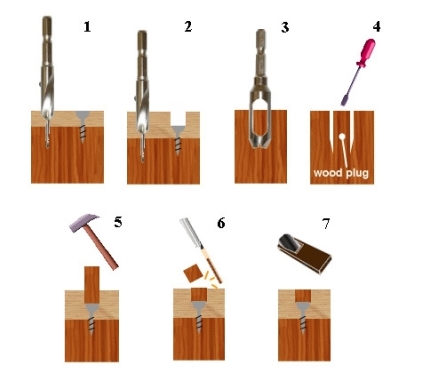 1
2
3
4
wood plug
5
6
7