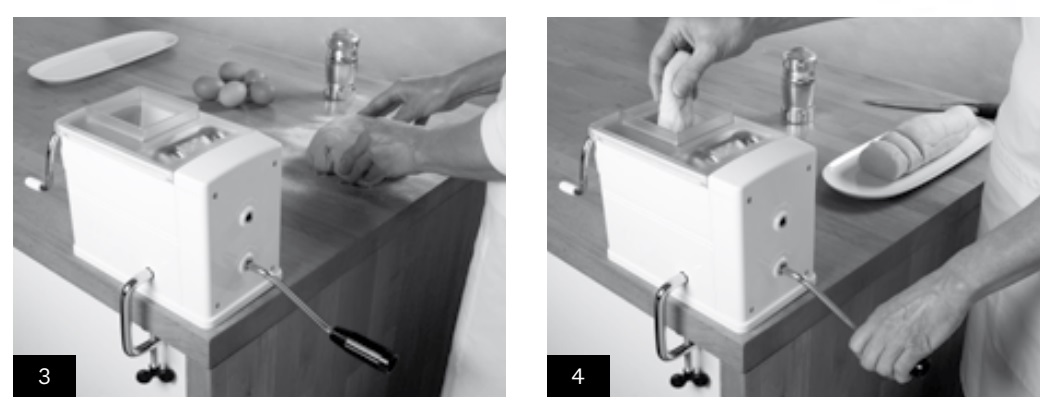 3

4