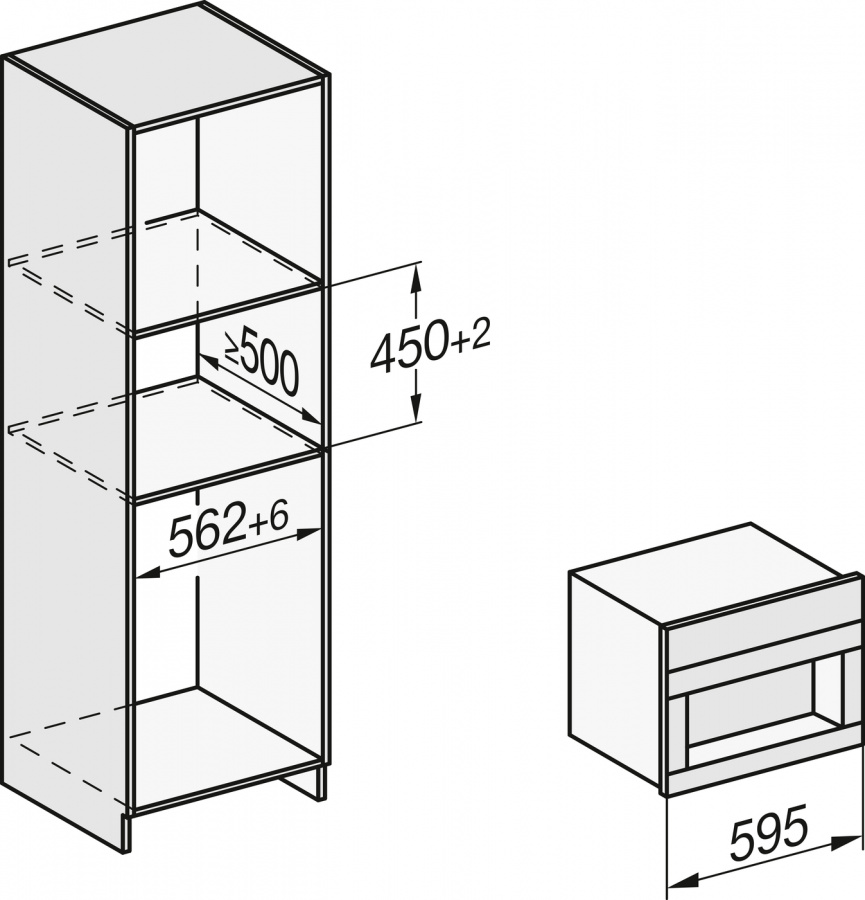 ≥500
450+2
562+6
595