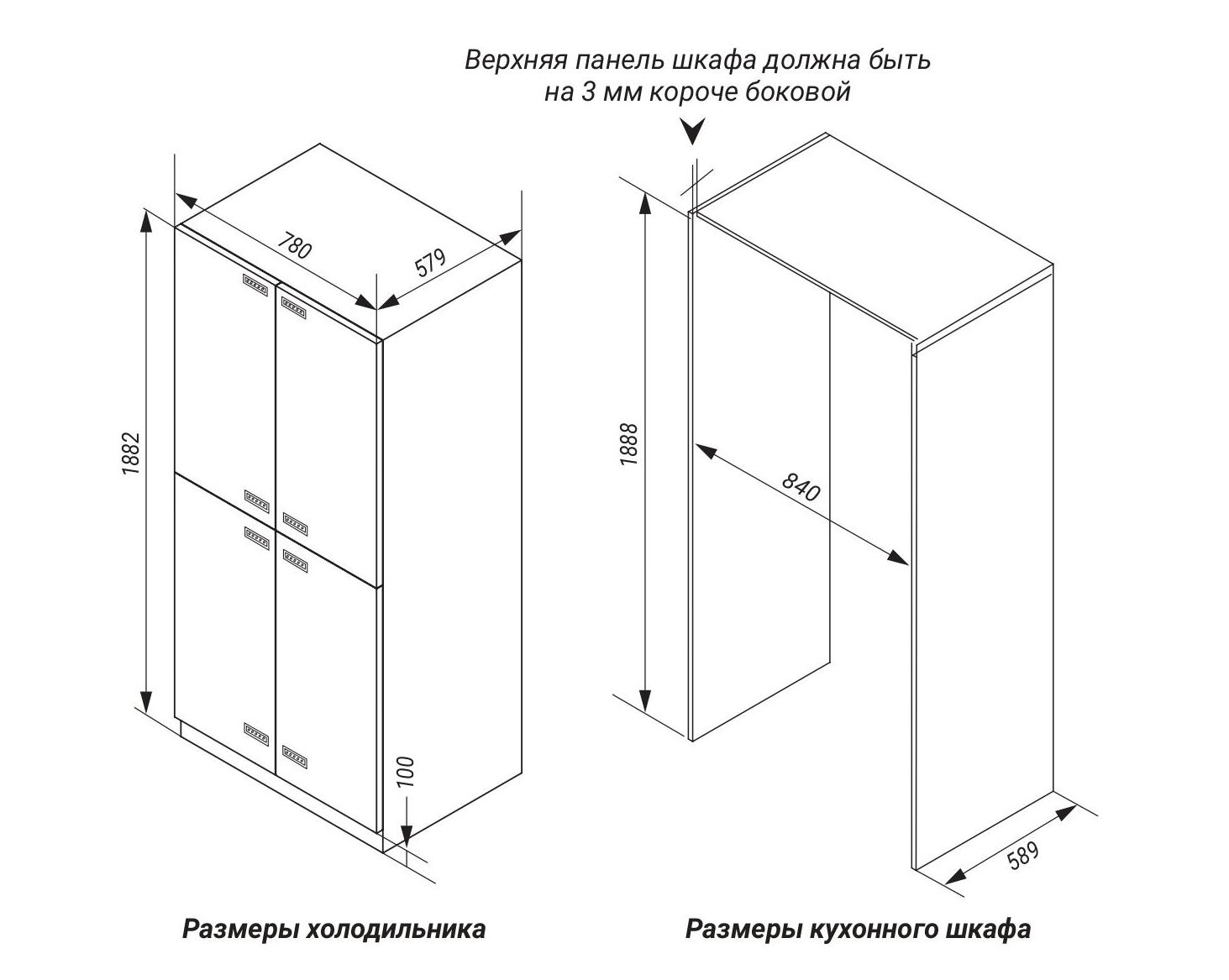 Верхняя панель шкафа должна быть на 3 мм короче боковой

780

579

1882

100

1888

840

589

Размеры холодильника

Размеры кухонного шкафа