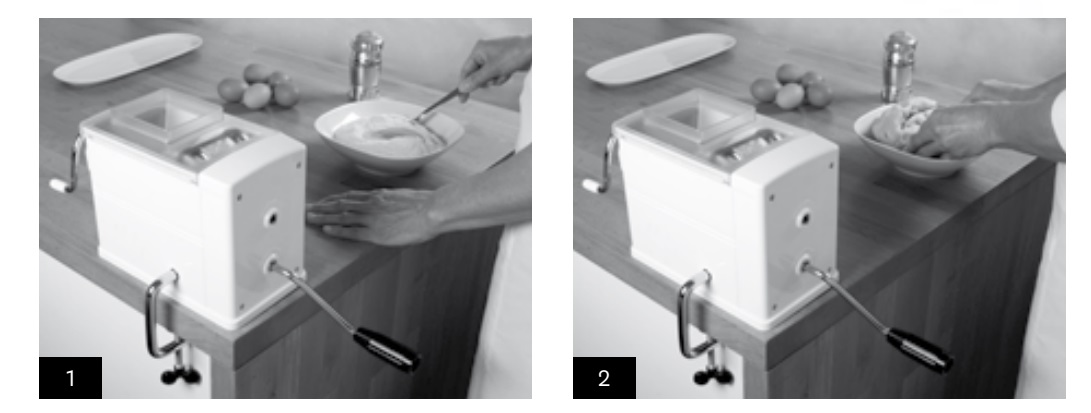 1

2