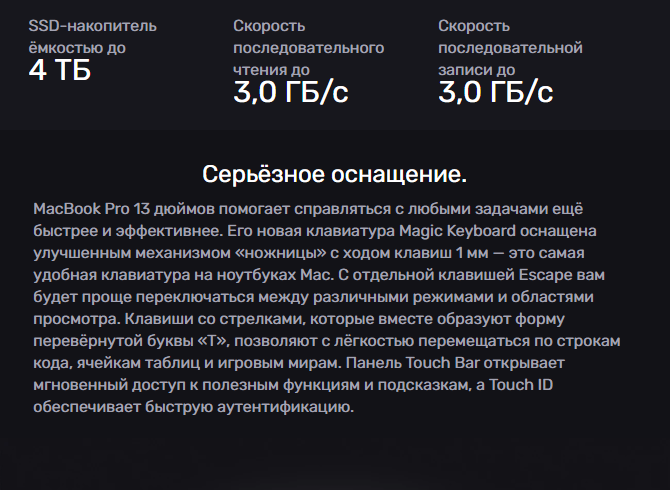 SSD-накопитель ёмкостью до
4 ТБ

Скорость последовательного чтения до
3,0 ГБ/с

Скорость последовательной записи до
3,0 ГБ/с

Серьёзное оснащение.

MacBook Pro 13 дюймов помогает справляться с любыми задачами ещё быстрее и эффективнее. Его новая клавиатура Magic Keyboard оснащена улучшенным механизмом «ножницы» с ходом клавиш 1 мм — это самая удобная клавиатура на ноутбуках Mac. С отдельной клавишей Escape вам будет проще переключаться между различными режимами и областями просмотра. Клавиши со стрелками, которые вместе образуют форму перевёрнутой буквы «Т», позволяют с лёгкостью перемещаться по строкам кода, ячейкам таблиц и игровым мирам. Панель Touch Bar открывает мгновенный доступ к полезным функциям и подсказкам, а Touch ID обеспечивает быструю аутентификацию.