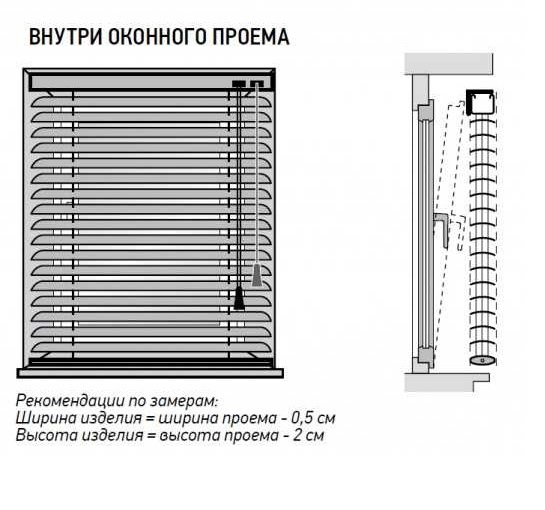 ВНУТРИ ОКОННОГО ПРОЕМА

Рекомендации по замерам:
Ширина изделия = ширина проема - 0,5 см
Высота изделия = высота проема - 2 см