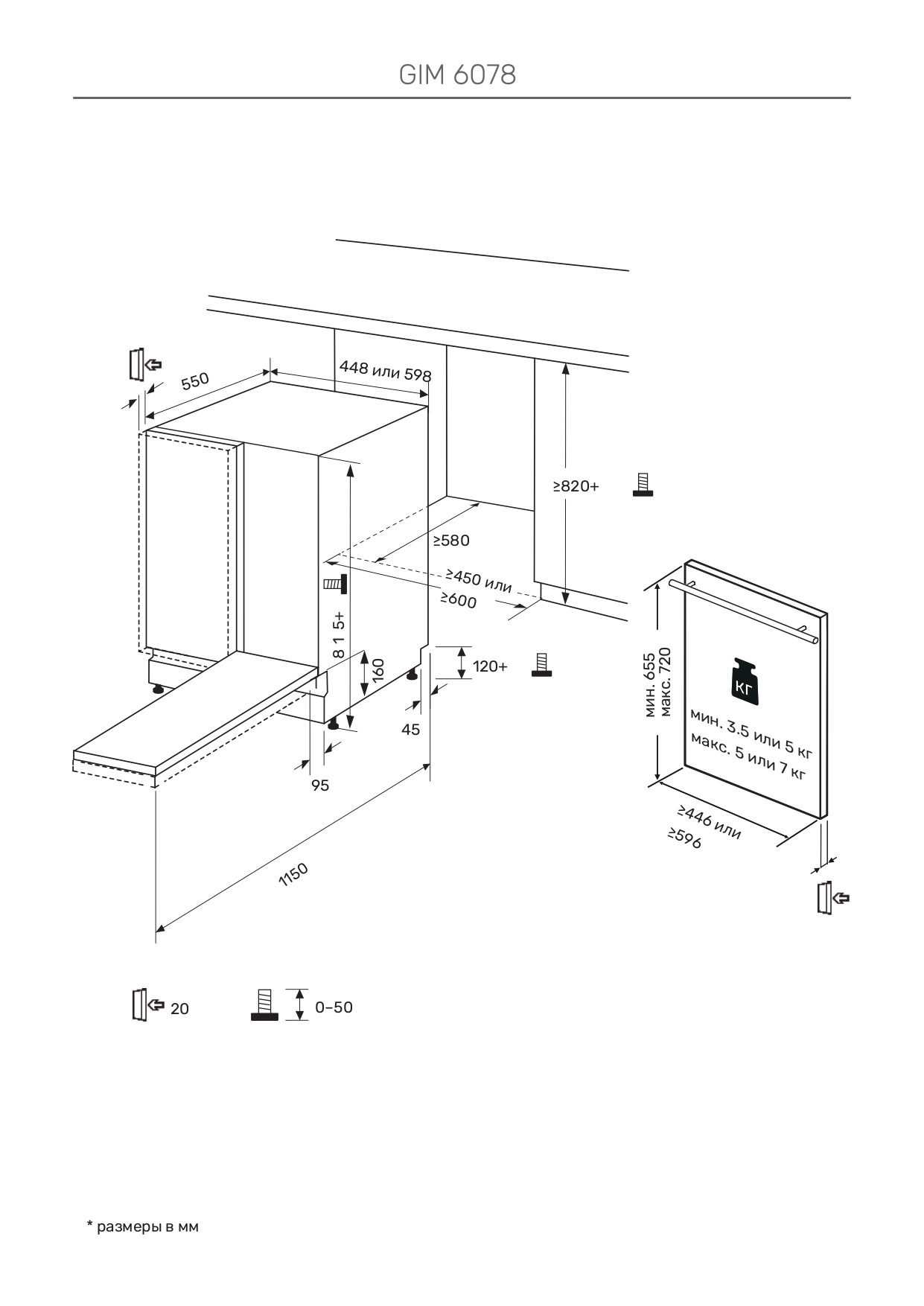 GIM 6078

550

448 или 598

≥820+

≥580

≥450 или ≥600

8 1 5+

160

120+

45

95

1150

мин. 655
макс. 720

КГ

мин. 3.5 или 5 кг
макс. 5 или 7 кг

≥446 или ≥596

20

0–50

* размеры в мм