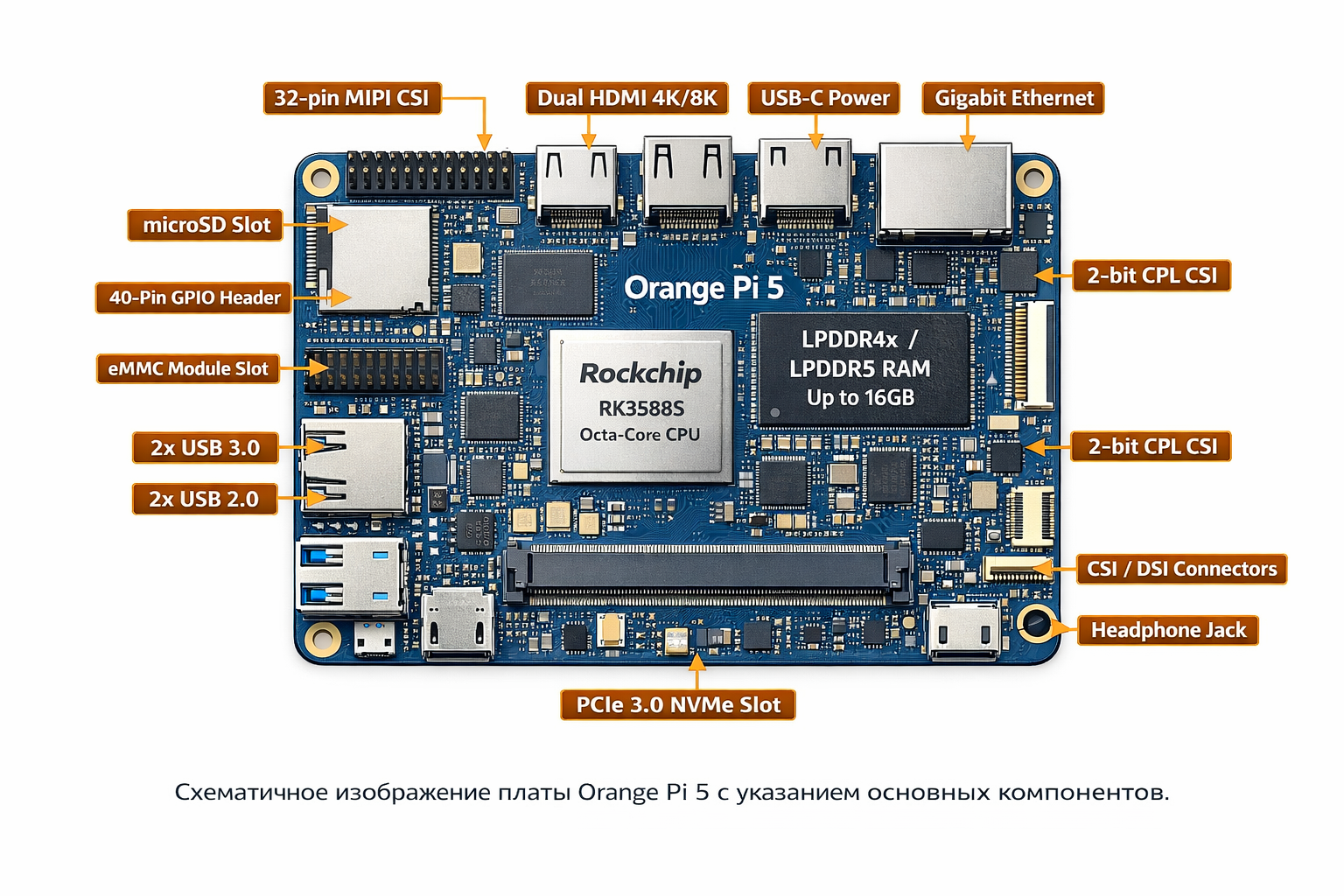 32-pin MIPI CSI
Dual HDMI 4K/8K
USB-C Power
Gigabit Ethernet
microSD Slot
40-Pin GPIO Header
eMMC Module Slot
2x USB 3.0
2x USB 2.0
Orange Pi 5
Rockchip
RK3588S
Octa-Core CPU
LPDDR4x /
LPDDR5 RAM
Up to 16GB
2-bit CPL CSI
2-bit CPL CSI
CSI / DSI Connectors
Headphone Jack
PCIe 3.0 NVMe Slot

Схематичное изображение платы Orange Pi 5 с указанием основных компонентов.